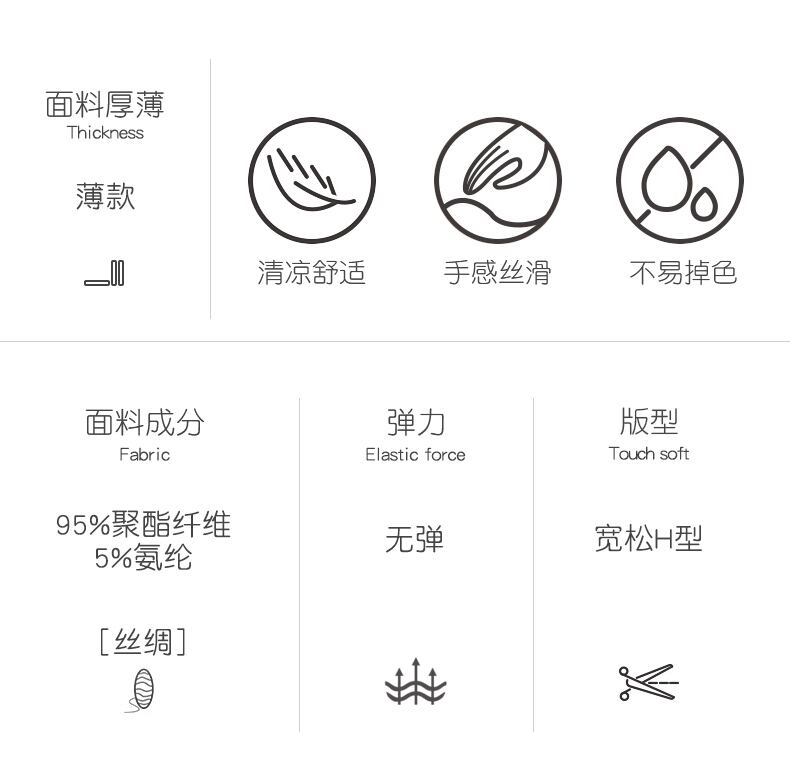 面料厚薄
Thickness

薄款

清凉舒适

手感丝滑

不易掉色

面料成分
Fabric

95%聚酯纤维
5%氨纶

[丝绸]

弹力
Elastic force

无弹

版型
Touch soft

宽松H型