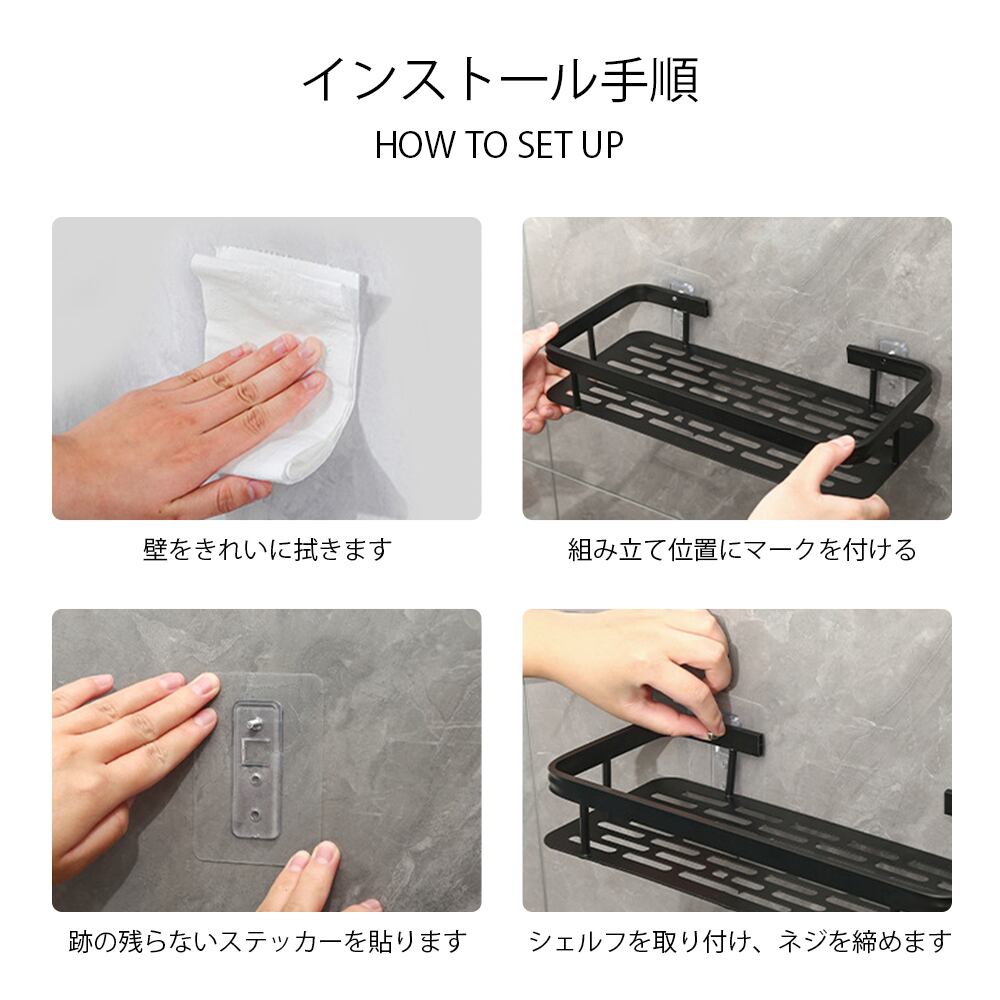 インストール手順
HOW TO SET UP

壁をきれいに拭きます

組み立て位置にマークを付ける

跡の残らないステッカーを貼ります

シェルフを取り付け、ネジを締めます