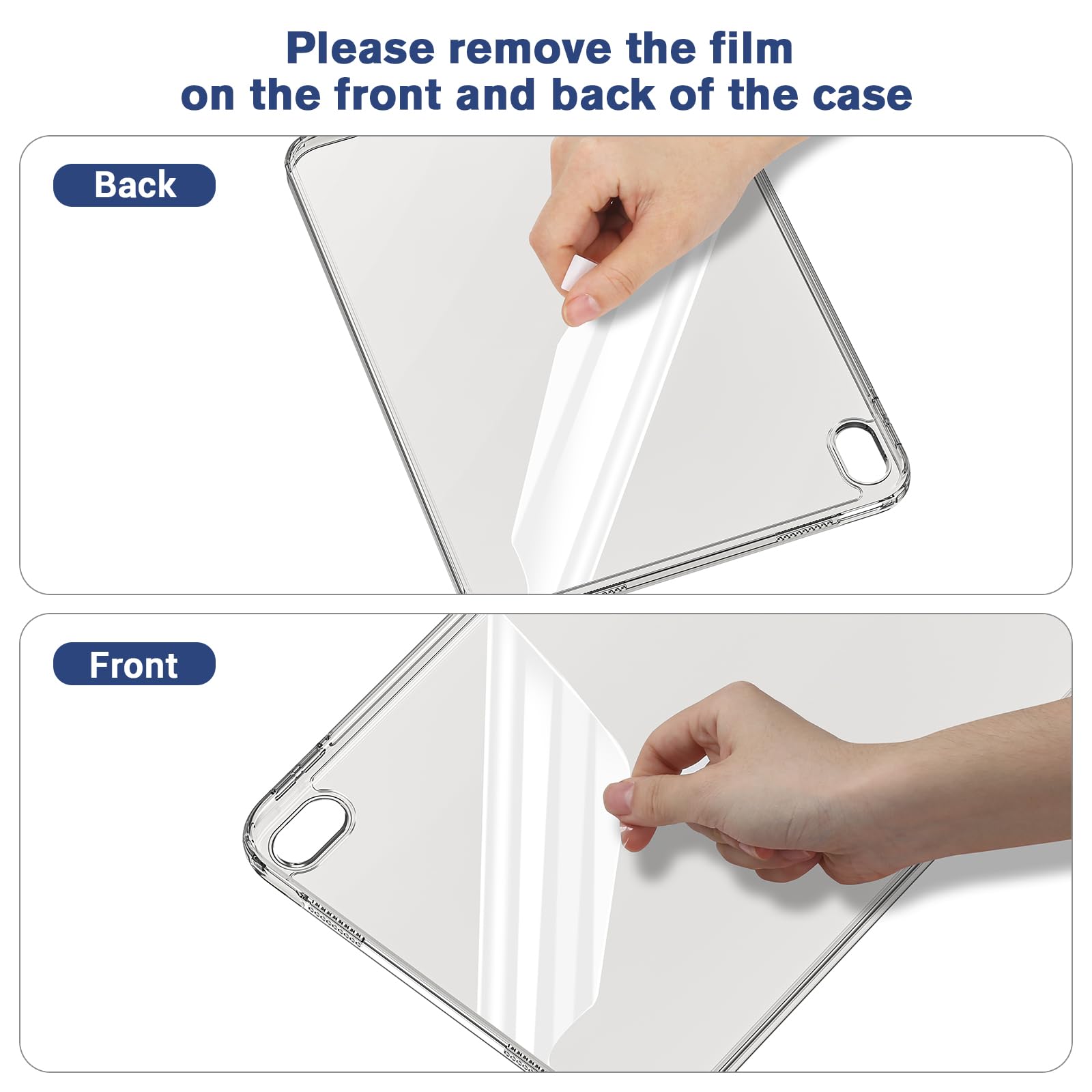 Please remove the film
on the front and back of the case

Back

Front