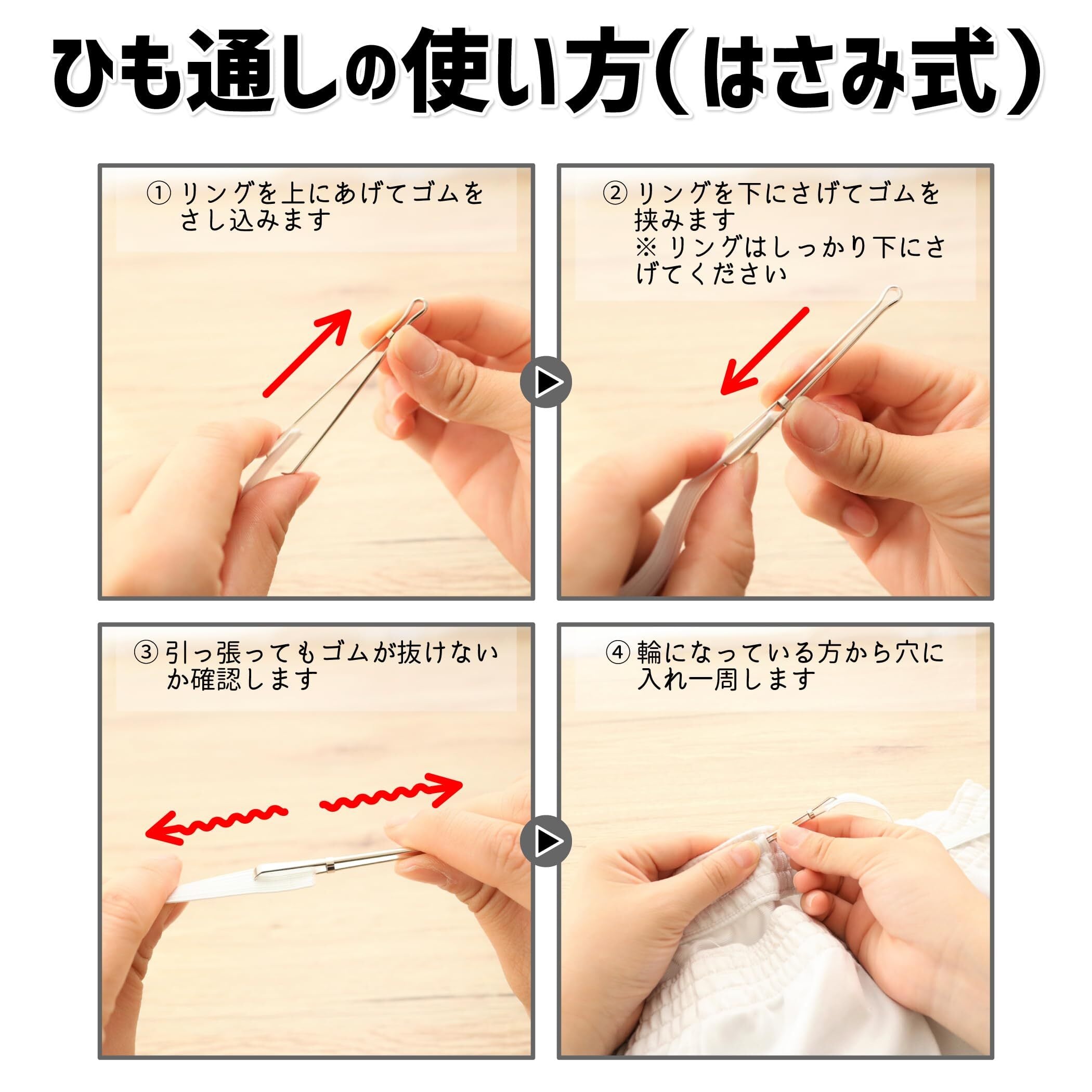 ひも通しの使い方（はさみ式）

① リングを上にあげてゴムをさし込みます

② リングを下にさげてゴムを挟みます
※ リングはしっかり下にさげてください

③ 引っ張ってもゴムが抜けないか確認します

④ 輪になっている方から穴に入れ一周します