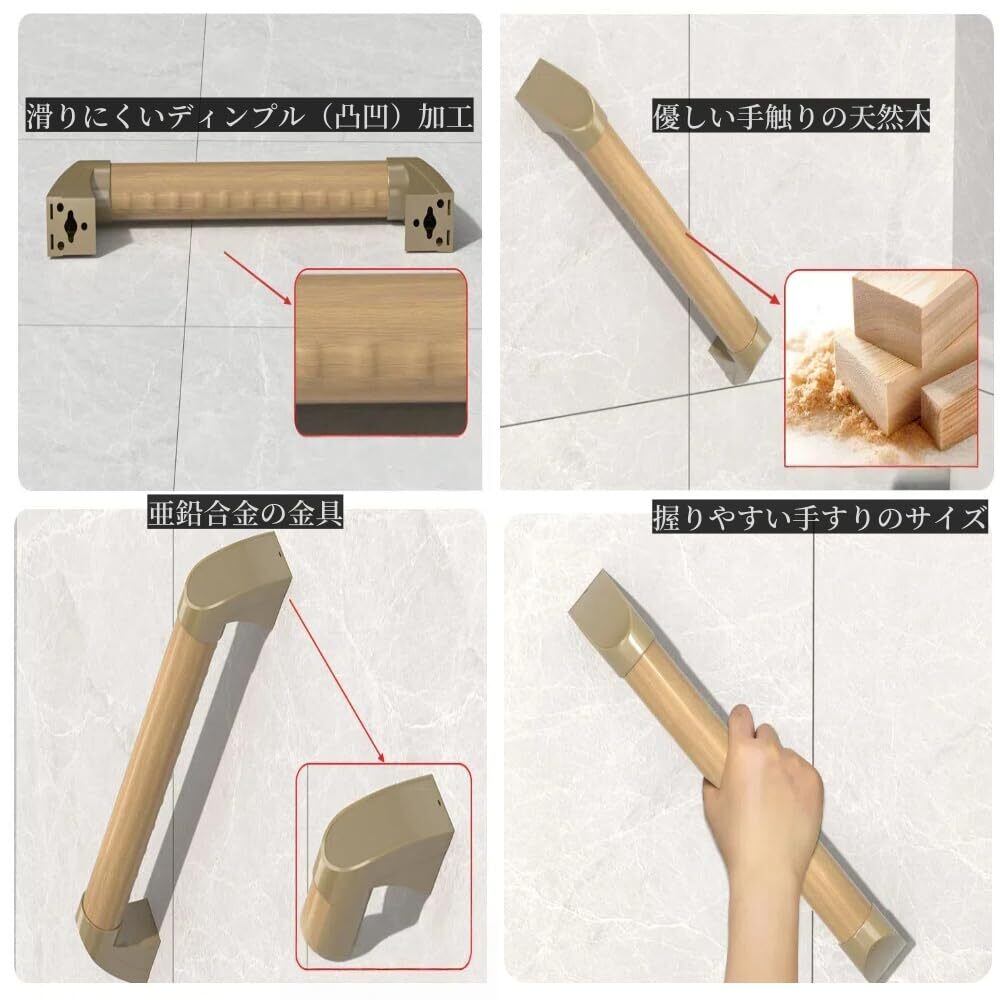 滑りにくいディンプル（凸凹）加工

優しい手触りの天然木

亜鉛合金の金具

握りやすい手すりのサイズ