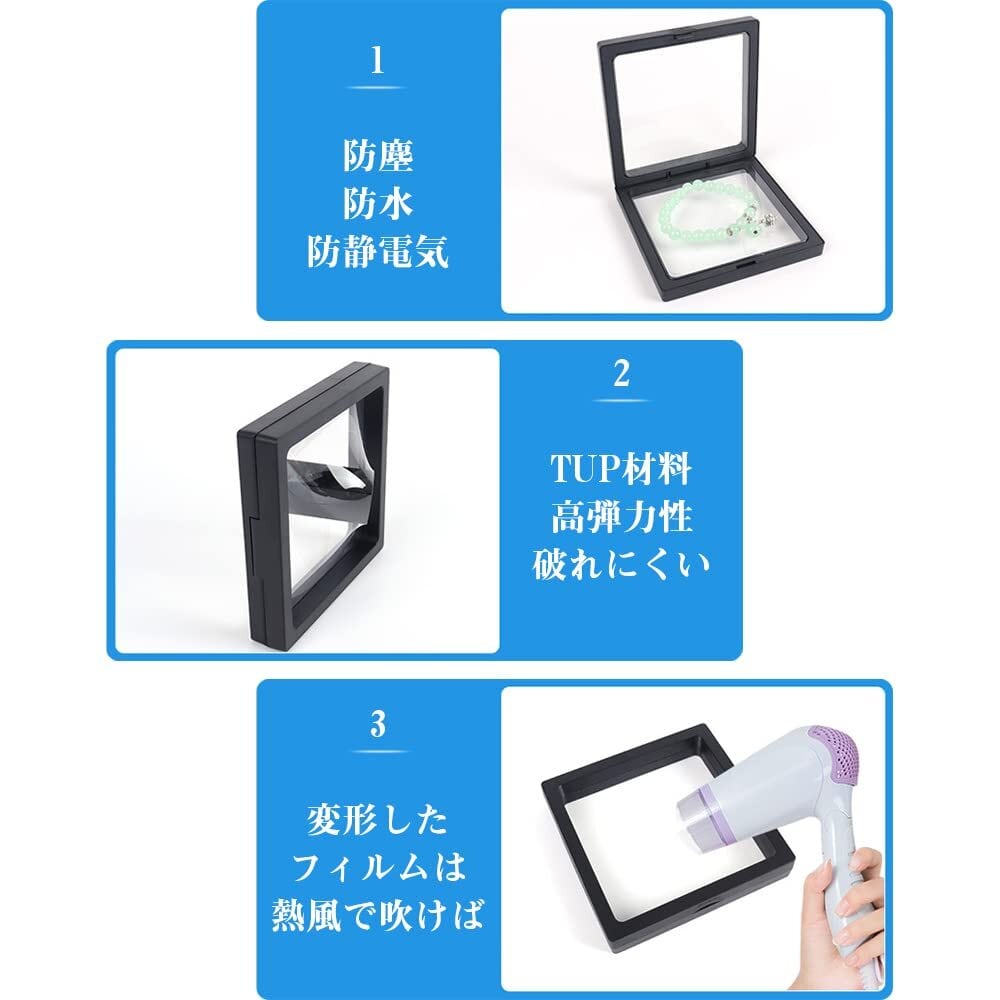 1

防塵
防水
防静電気

2

TUP材料
高弾力性
破れにくい

3

変形した
フィルムは
熱風で吹けば