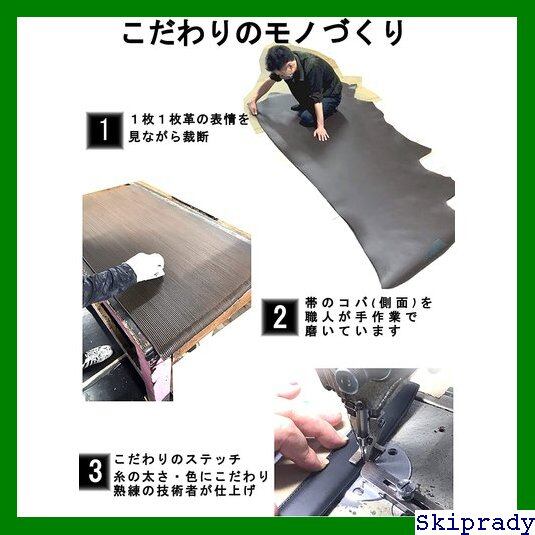 こだわりのモノづくり

1
１枚１枚革の表情を見ながら裁断

2
帯のコバ(側面)を職人が手作業で磨いています

3
こだわりのステッチ
糸の太さ・色にこだわり
熟練の技術者が仕上げ

Skiprady