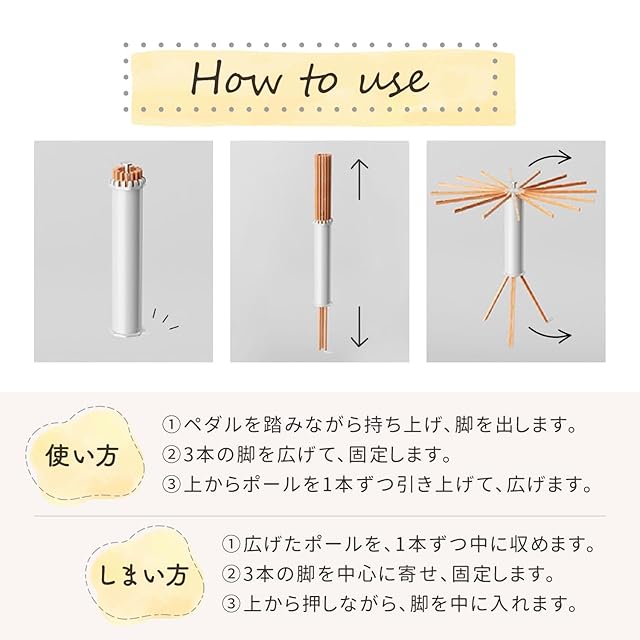 How to use

使い方

①ペダルを踏みながら持ち上げ、脚を出します。
②3本の脚を広げて、固定します。
③上からポールを1本ずつ引き上げて、広げます。

しまい方

①広げたポールを、1本ずつ中に収めます。
②3本の脚を中心に寄せ、固定します。
③上から押しながら、脚を中に入れます。