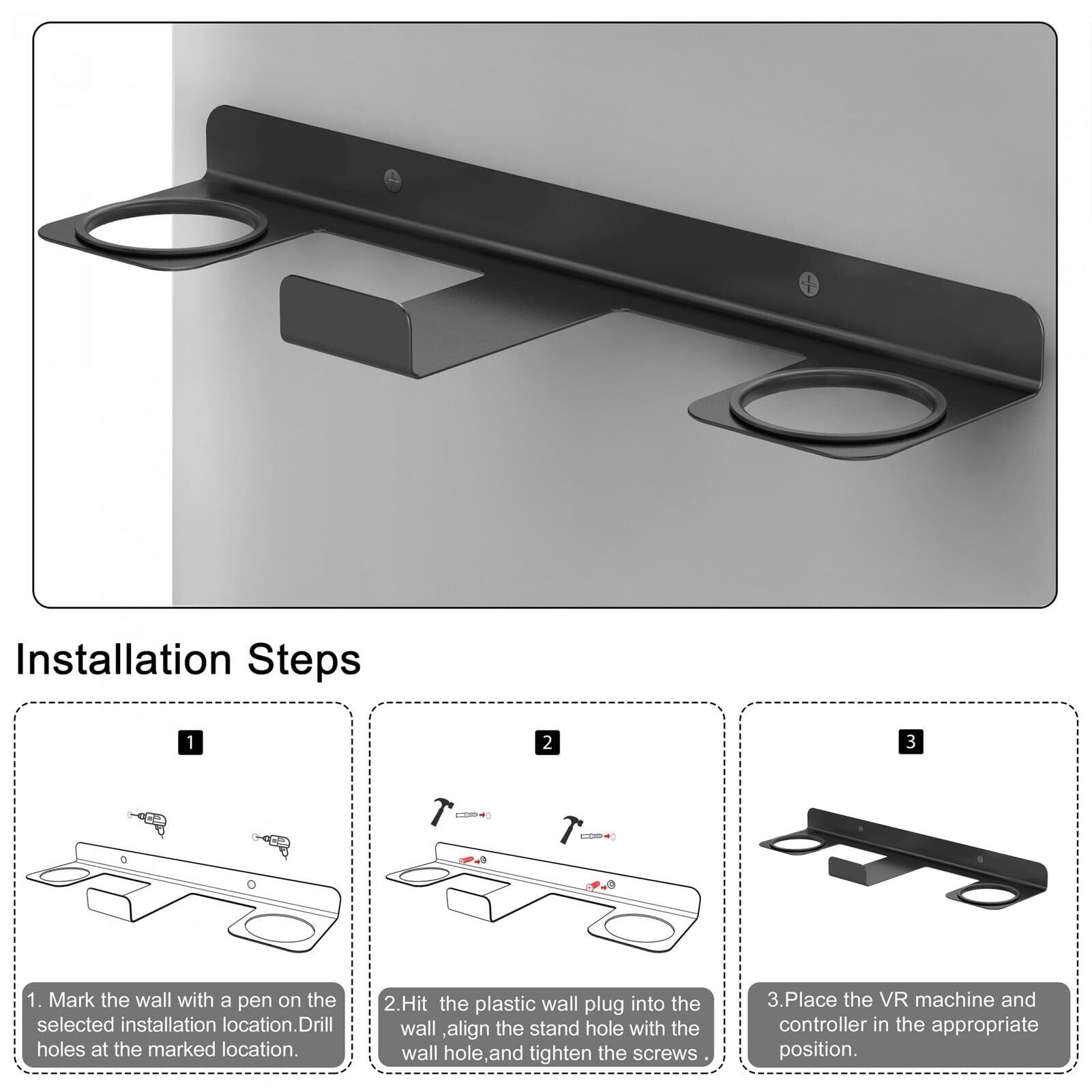 Installation Steps

1

1. Mark the wall with a pen on the selected installation location.Drill holes at the marked location.

2

2.Hit  the plastic wall plug into the wall ,align the stand hole with the wall hole,and tighten the screws .

3

3.Place the VR machine and controller in the appropriate position.