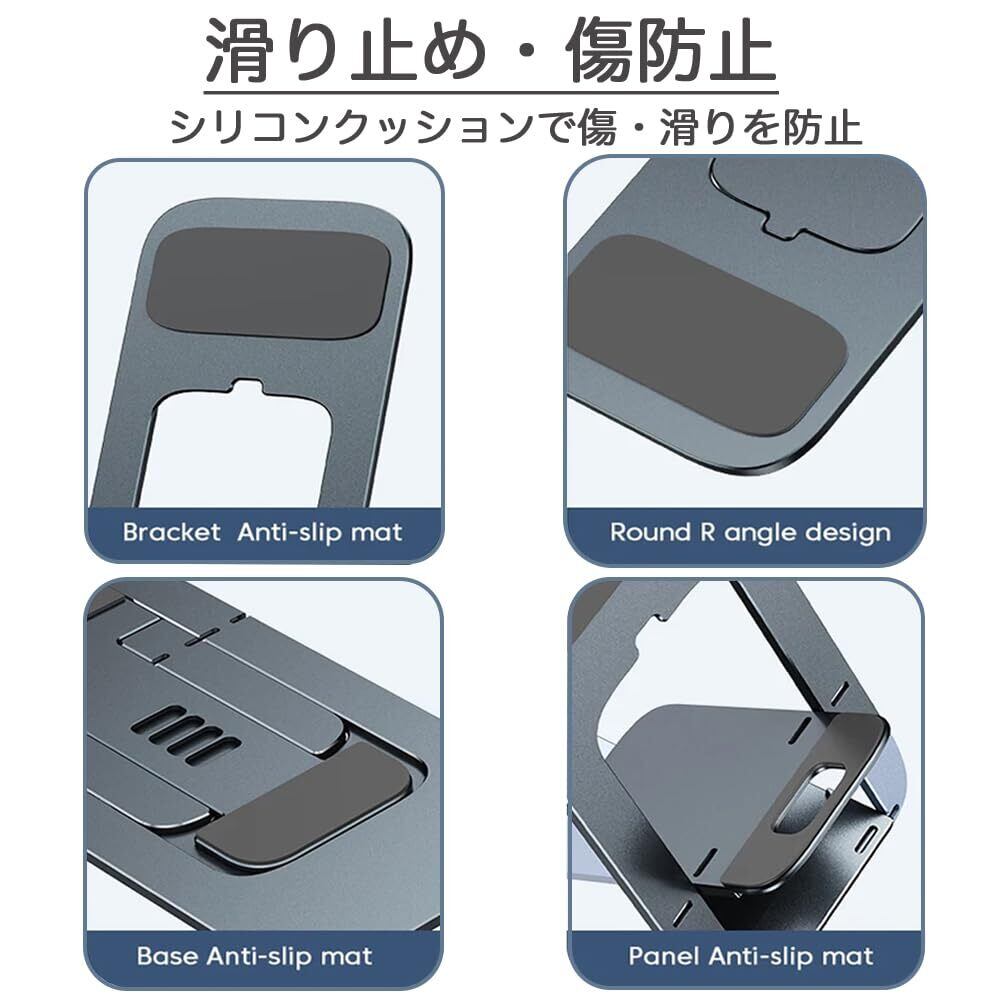 滑り止め・傷防止

シリコンクッションで傷・滑りを防止

Bracket Anti-slip mat

Round R angle design

Base Anti-slip mat

Panel Anti-slip mat