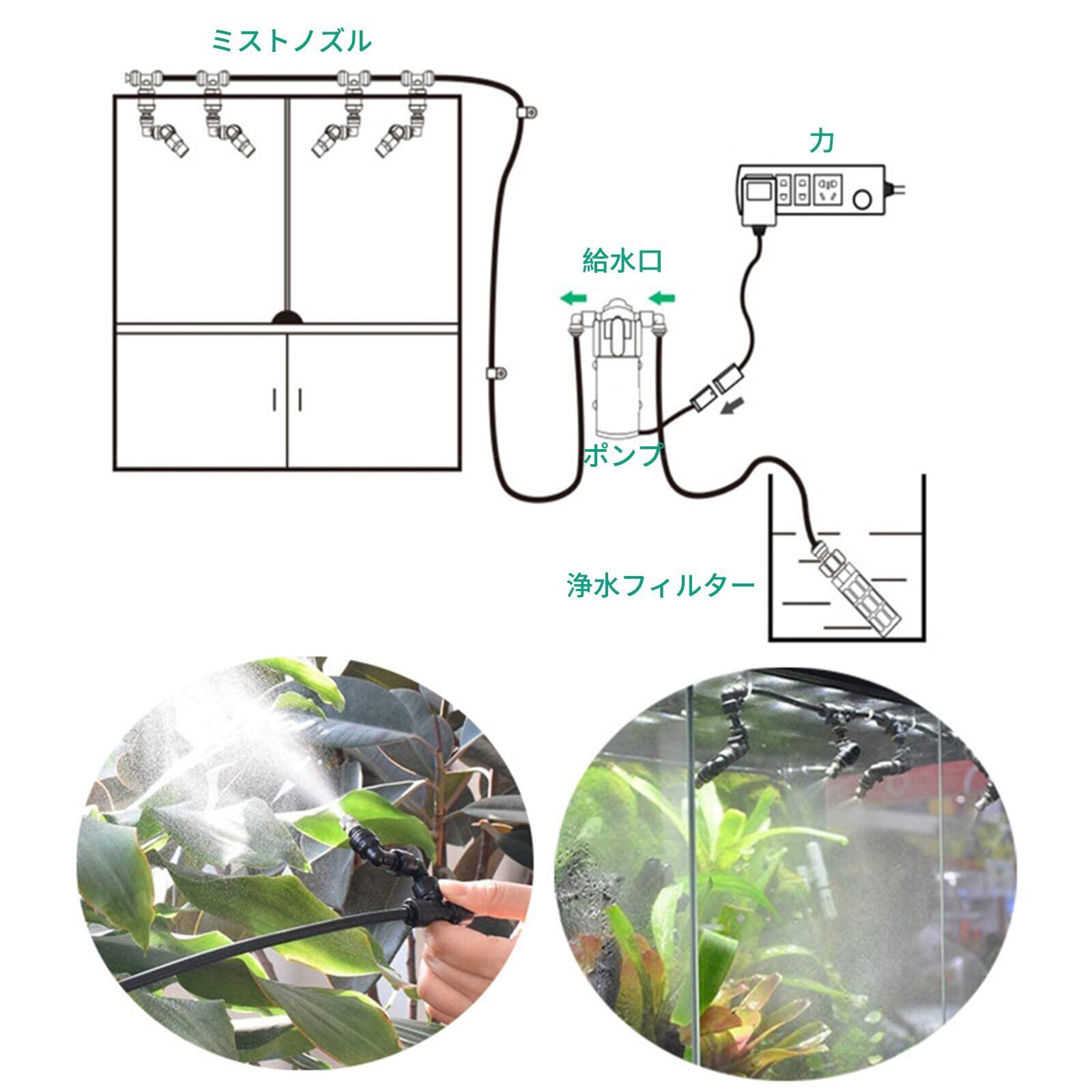 ミストノズル

力

給水口

ポンプ

浄水フィルター