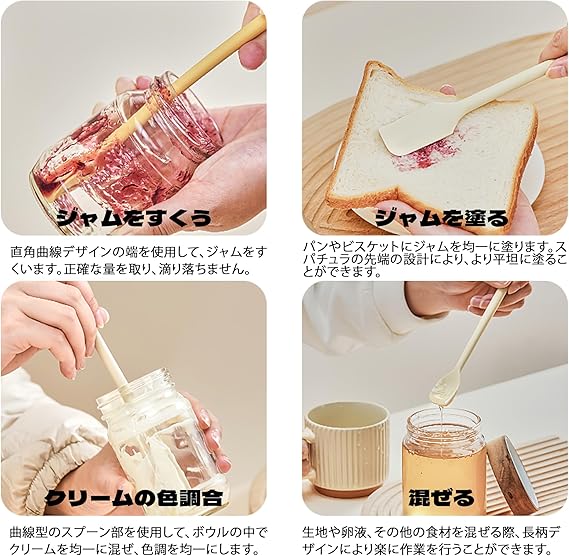 ジャムをすくう

直角曲線デザインの端を使用して、ジャムをすくいます。正確な量を取り、滴り落ちません。

ジャムを塗る

パンやビスケットにジャムを均一に塗ります。スパチュラの先端の設計により、より平坦に塗ることができます。

クリームの色調合

曲線型のスプーン部を使用して、ボウルの中でクリームを均一に混ぜ、色調を均一にします。

混ぜる

生地や卵液、その他の食材を混ぜる際、長柄デザインにより楽に作業を行うことができます。