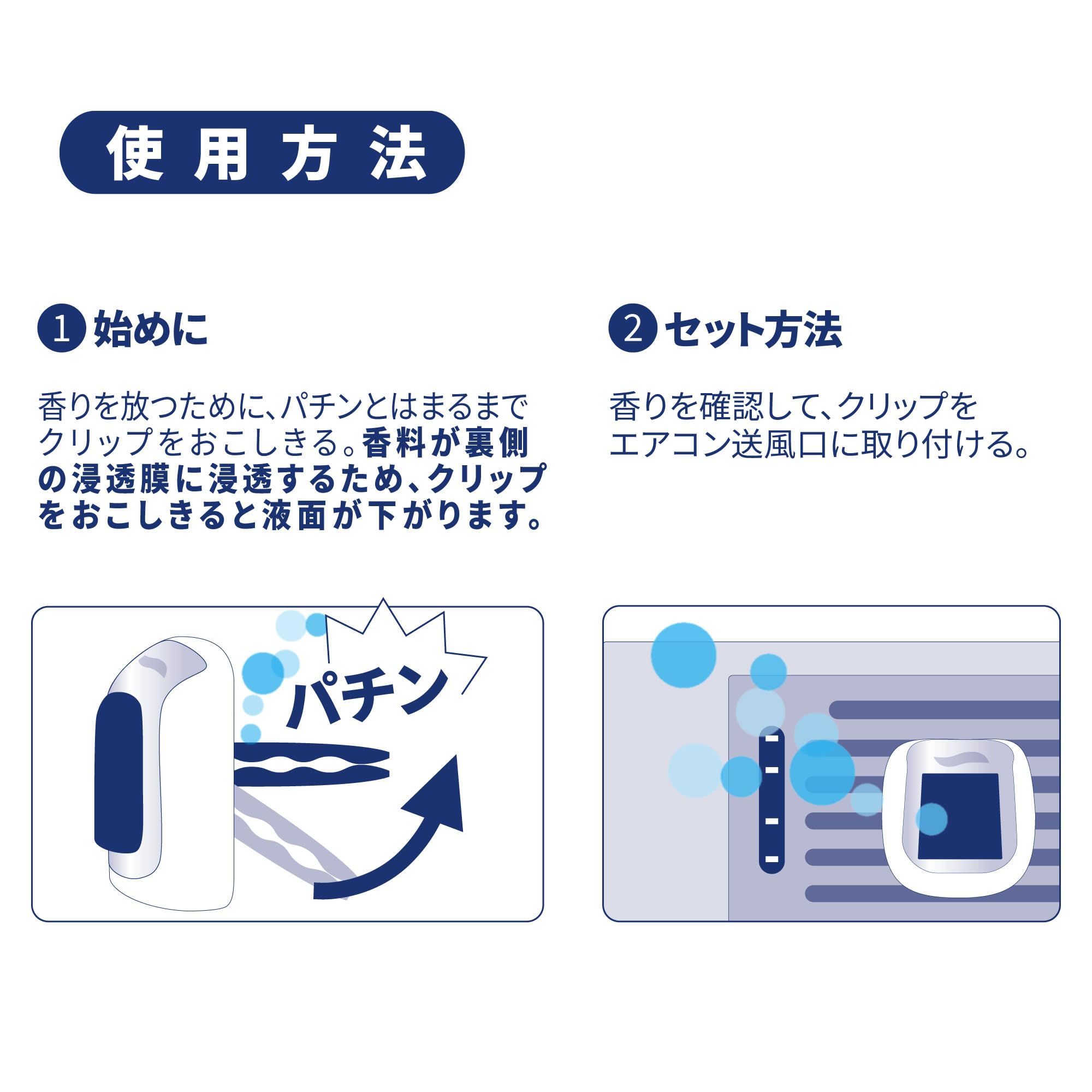 使用方法

1 始めに

香りを放つために、パチンとはまるまでクリップをおこしきる。香料が裏側の浸透膜に浸透するため、クリップをおこしきると液面が下がります。

パチン

2 セット方法

香りを確認して、クリップをエアコン送風口に取り付ける。