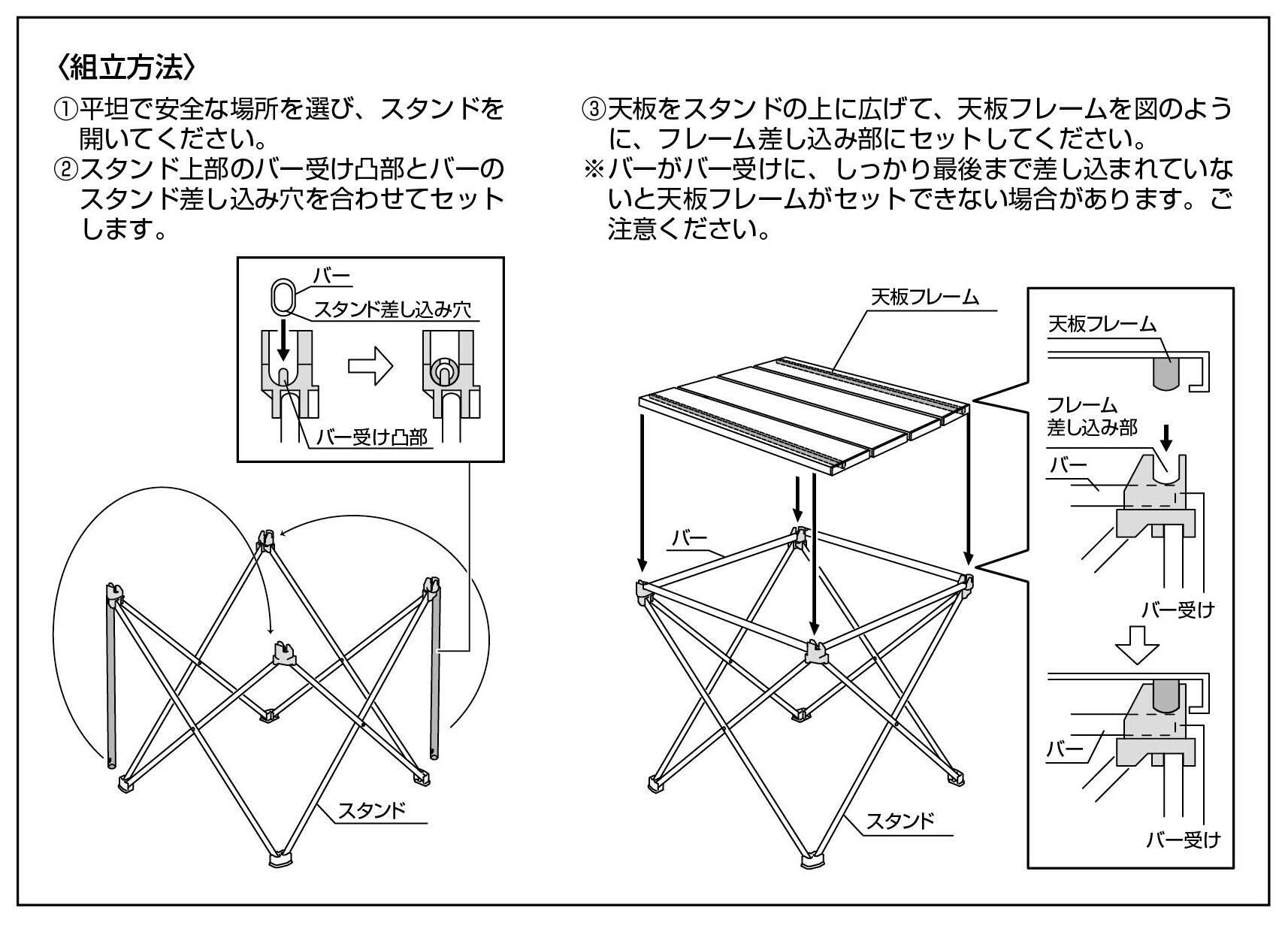 〈組立方法〉

①平坦で安全な場所を選び、スタンドを開いてください。
②スタンド上部のバー受け凸部とバーのスタンド差し込み穴を合わせてセットします。

バー
スタンド差し込み穴
バー受け凸部

スタンド

③天板をスタンドの上に広げて、天板フレームを図のように、フレーム差し込み部にセットしてください。
※バーがバー受けに、しっかり最後まで差し込まれていないと天板フレームがセットできない場合があります。ご注意ください。

天板フレーム
バー
スタンド

天板フレーム
フレーム差し込み部
バー
バー受け
バー
バー受け