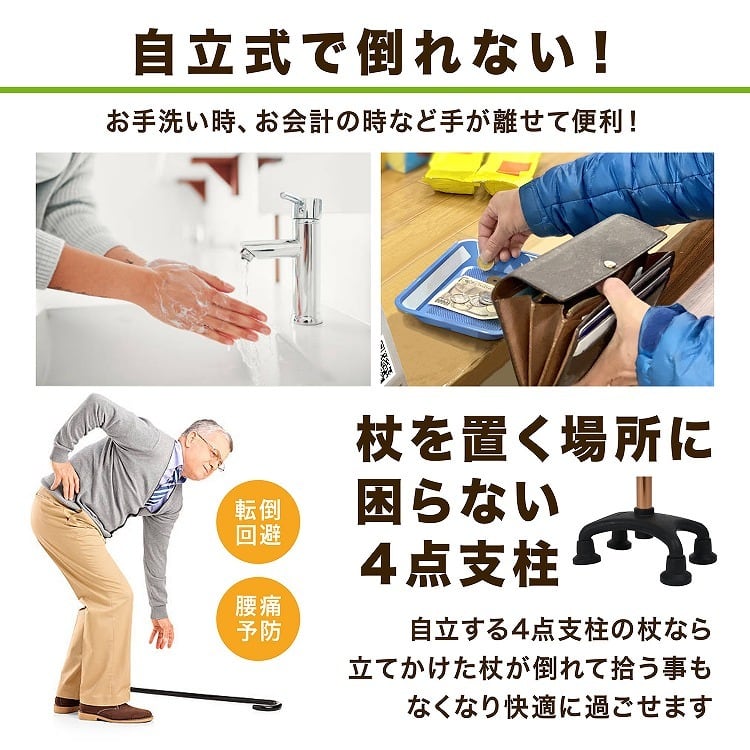 自立式で倒れない！

お手洗い時、お会計の時など手が離せて便利！

転倒回避

腰痛予防

杖を置く場所に困らない4点支柱

自立する4点支柱の杖なら立てかけた杖が倒れて拾う事もなくなり快適に過ごせます