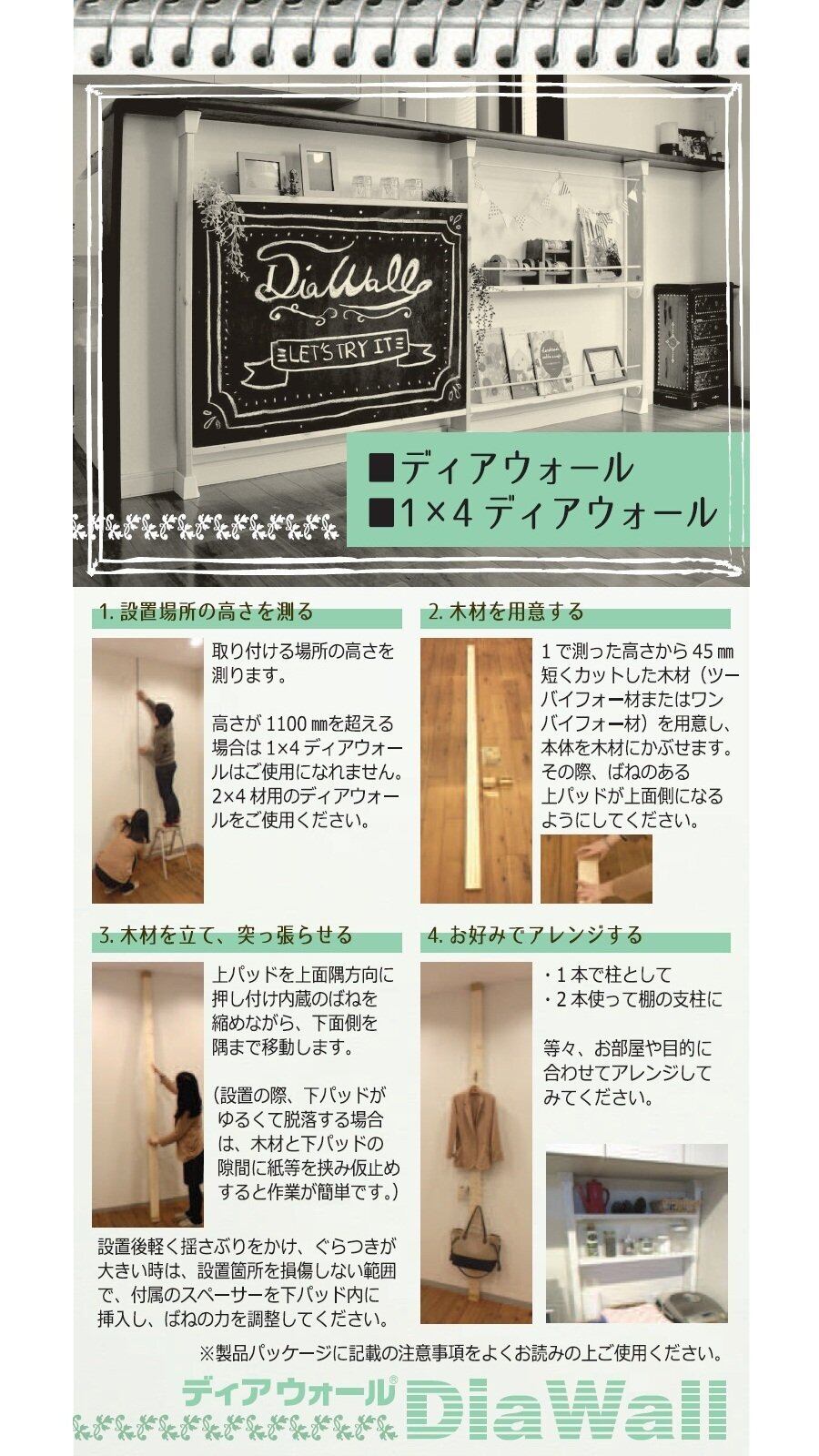 DiaWall
LET'S TRY IT

■ディアウォール
■1×4 ディアウォール

1. 設置場所の高さを測る

取り付ける場所の高さを測ります。

高さが 1100 ㎜を超える場合は 1×4 ディアウォールはご使用になれません。2×4 材用のディアウォールをご使用ください。

2. 木材を用意する

1 で測った高さから 45 ㎜短くカットした木材（ツーバイフォー材またはワンバイフォー材）を用意し、本体を木材にかぶせます。その際、ばねのある上パッドが上面側になるようにしてください。

3. 木材を立て、突っ張らせる

上パッドを上面隅方向に押し付け内蔵のばねを縮めながら、下面側を隅まで移動します。

（設置の際、下パッドがゆるくて脱落する場合は、木材と下パッドの隙間に紙等を挟み仮止めすると作業が簡単です。）

設置後軽く揺さぶりをかけ、ぐらつきが大きい時は、設置箇所を損傷しない範囲で、付属のスペーサーを下パッド内に挿入し、ばねの力を調整してください。

4. お好みでアレンジする

・1 本で柱として
・2 本使って棚の支柱に

等々、お部屋や目的に合わせてアレンジしてみてください。

※製品パッケージに記載の注意事項をよくお読みの上ご使用ください。

ディアウォール®
DiaWall