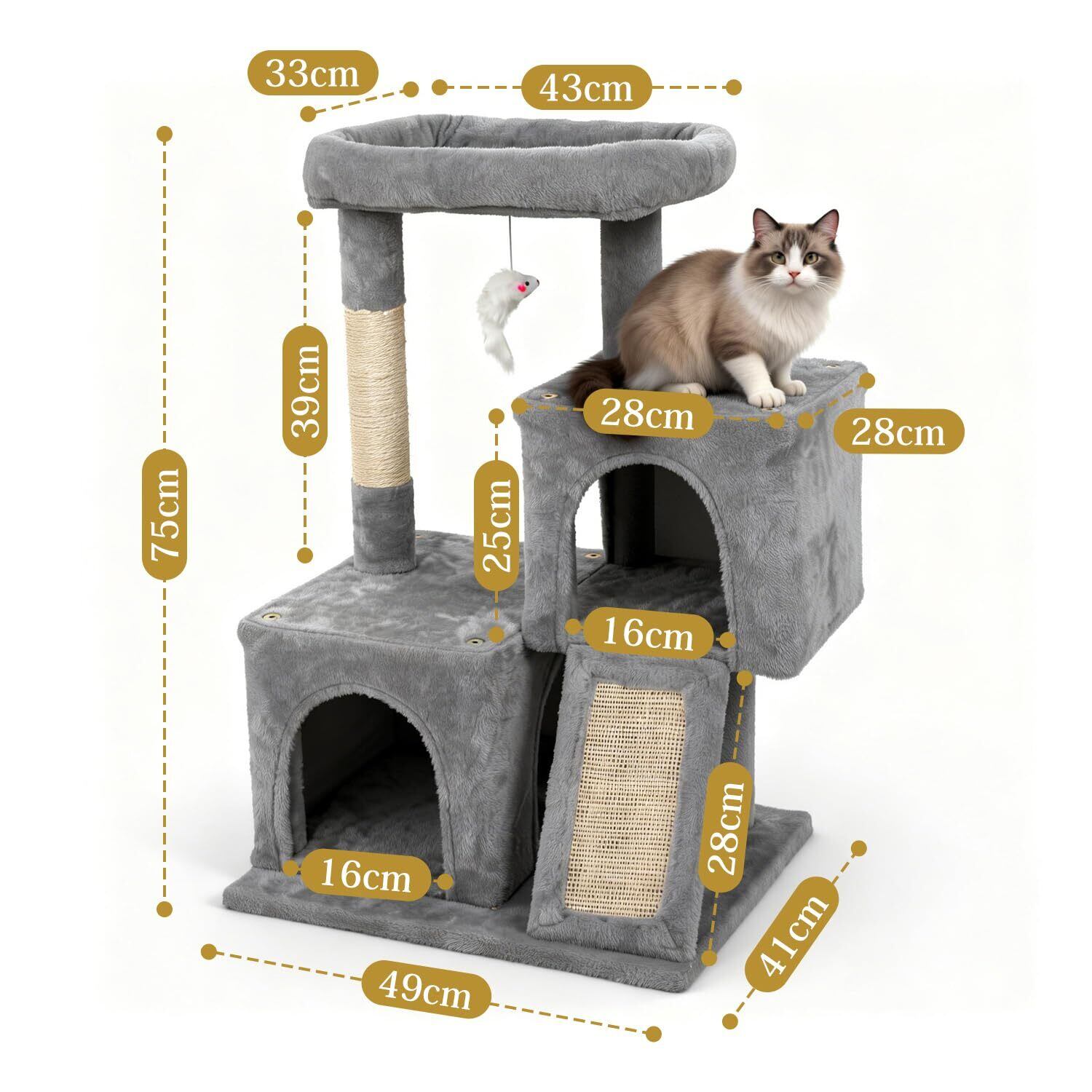 33cm
43cm
75cm
39cm
28cm
28cm
25cm
16cm
28cm
16cm
41cm
49cm