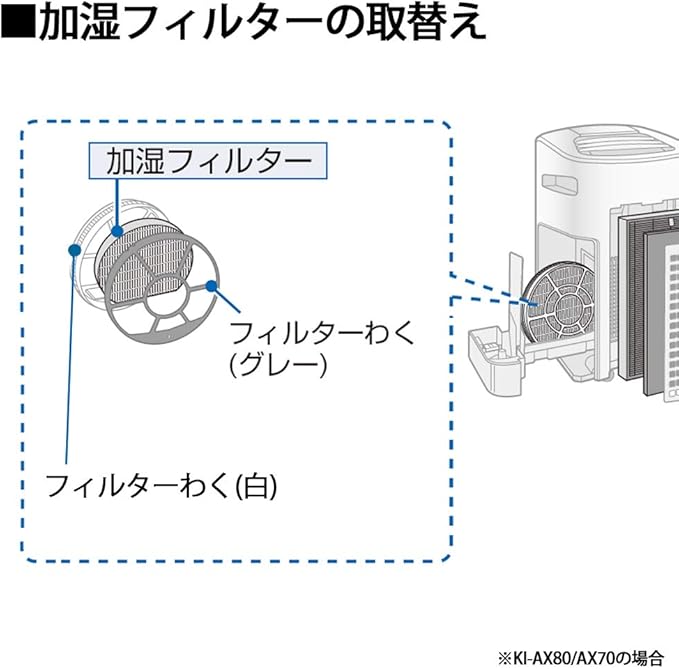 ■加湿フィルターの取替え

加湿フィルター

フィルターわく
(グレー)

フィルターわく(白)

※KI-AX80/AX70の場合