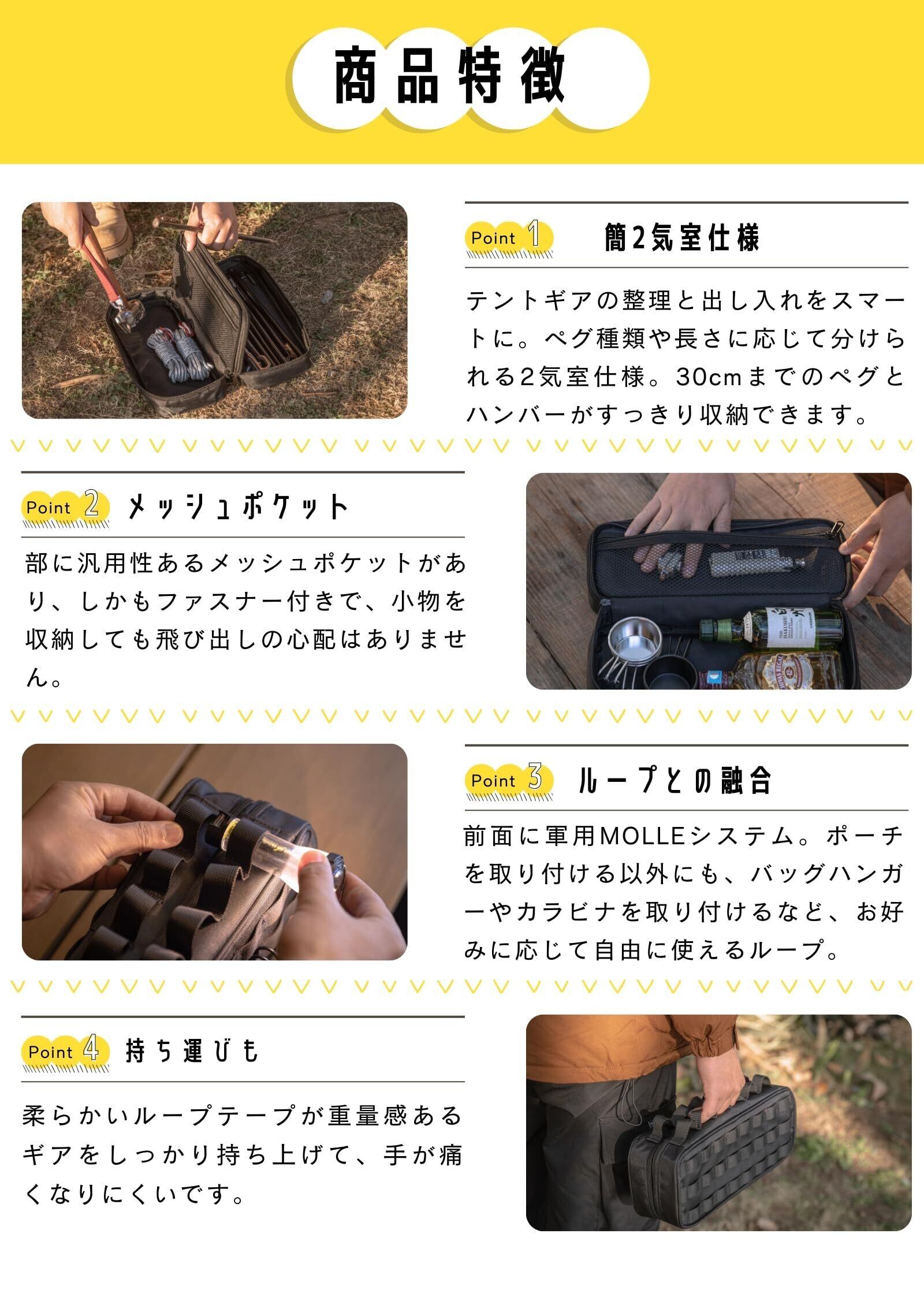 商品特徴

Point 1 簡2気室仕様

テントギアの整理と出し入れをスマートに。ペグ種類や長さに応じて分けられる2気室仕様。30cmまでのペグとハンバーがすっきり収納できます。

Point 2 メッシュポケット

部に汎用性あるメッシュポケットがあり、しかもファスナー付きで、小物を収納しても飛び出しの心配はありません。

Point 3 ループとの融合

前面に軍用MOLLEシステム。ポーチを取り付ける以外にも、バッグハンガーやカラビナを取り付けるなど、お好みに応じて自由に使えるループ。

Point 4 持ち運びも

柔らかいループテープが重量感あるギアをしっかり持ち上げて、手が痛くなりにくいです。