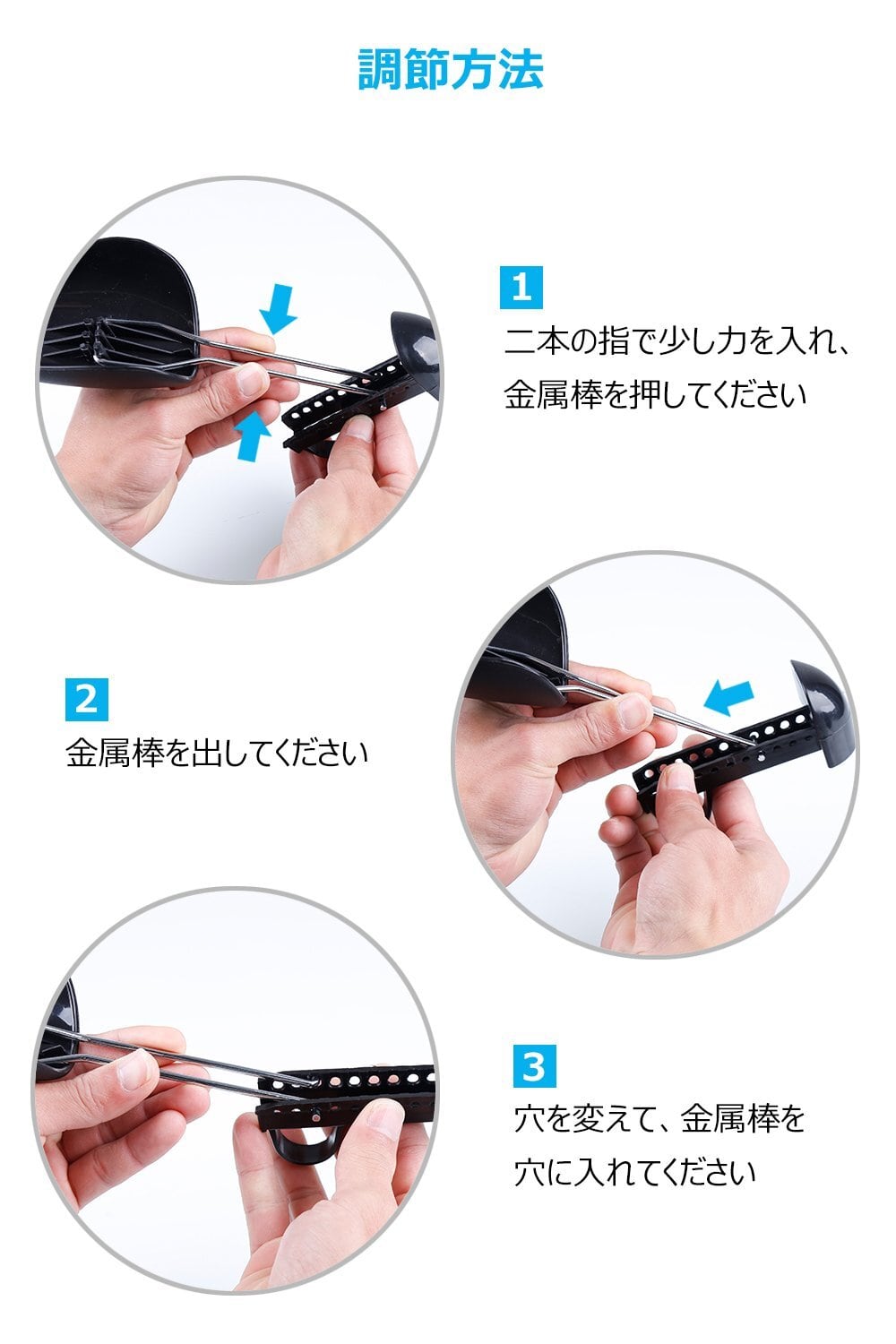 調節方法

1
二本の指で少し力を入れ、金属棒を押してください

2
金属棒を出してください

3
穴を変えて、金属棒を穴に入れてください