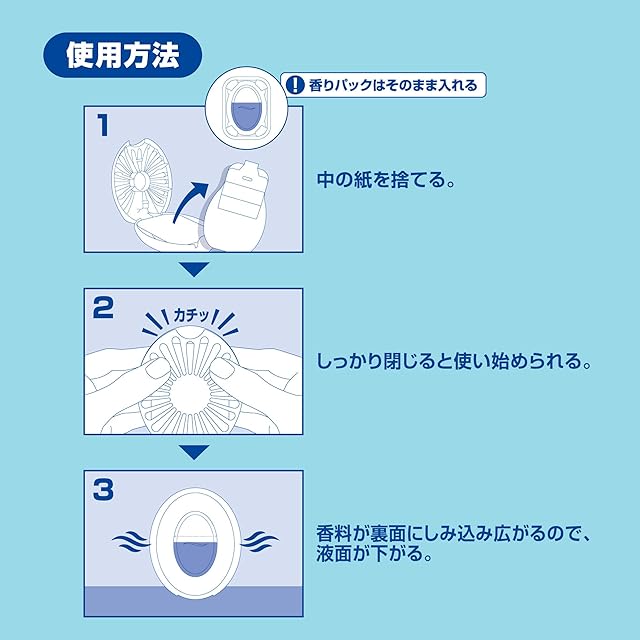 使用方法

! 香りパックはそのまま入れる

1

中の紙を捨てる。

2

カチッ

しっかり閉じると使い始められる。

3

香料が裏面にしみ込み広がるので、液面が下がる。