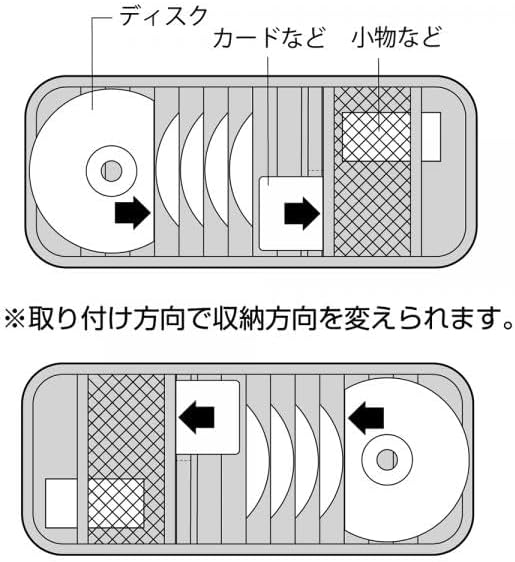 ディスク

カードなど

小物など

※取り付け方向で収納方向を変えられます。