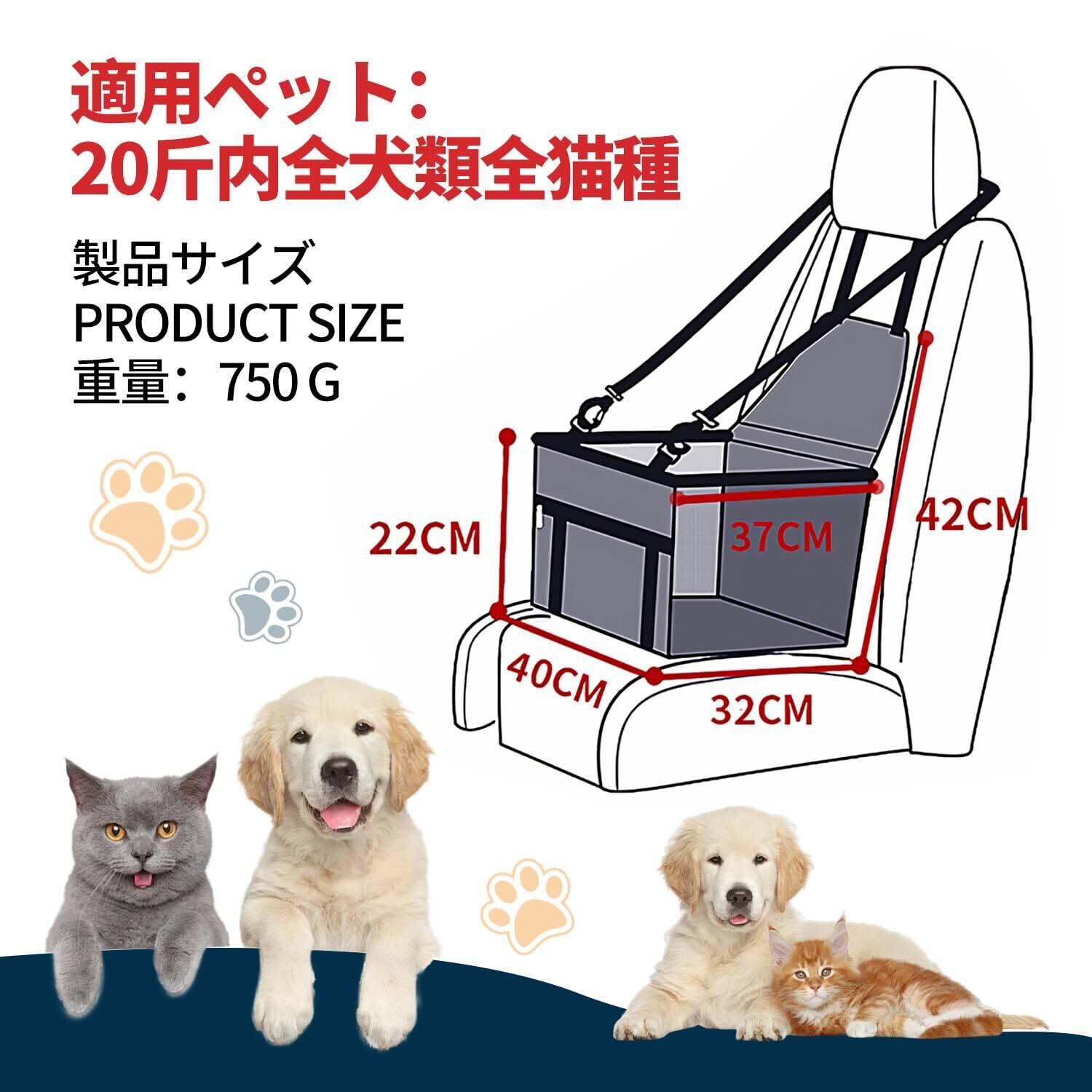 適用ペット：
20斤内全犬類全猫種

製品サイズ
PRODUCT SIZE
重量：750 G

22CM

37CM

42CM

40CM

32CM