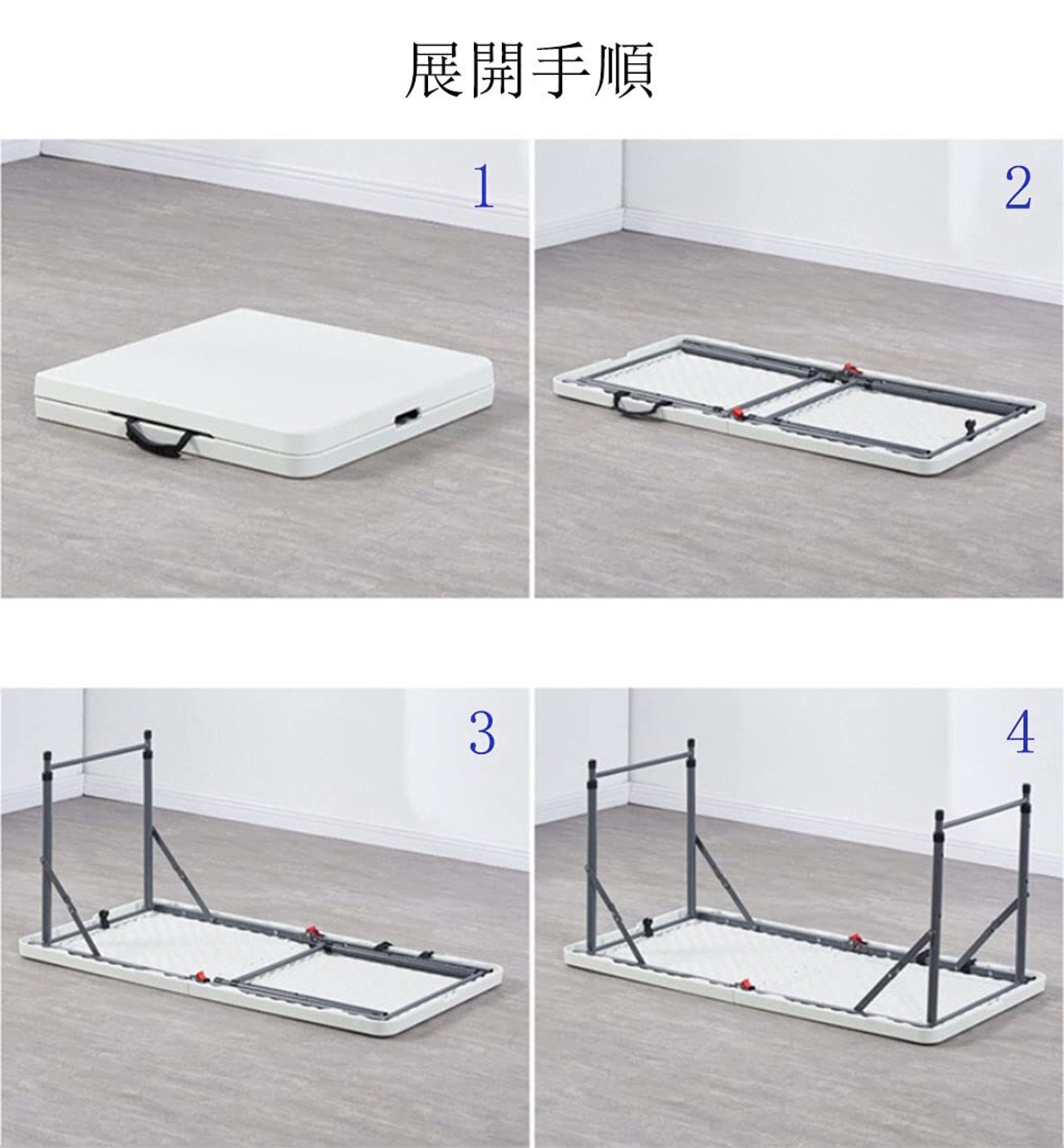 展開手順

1

2

3

4