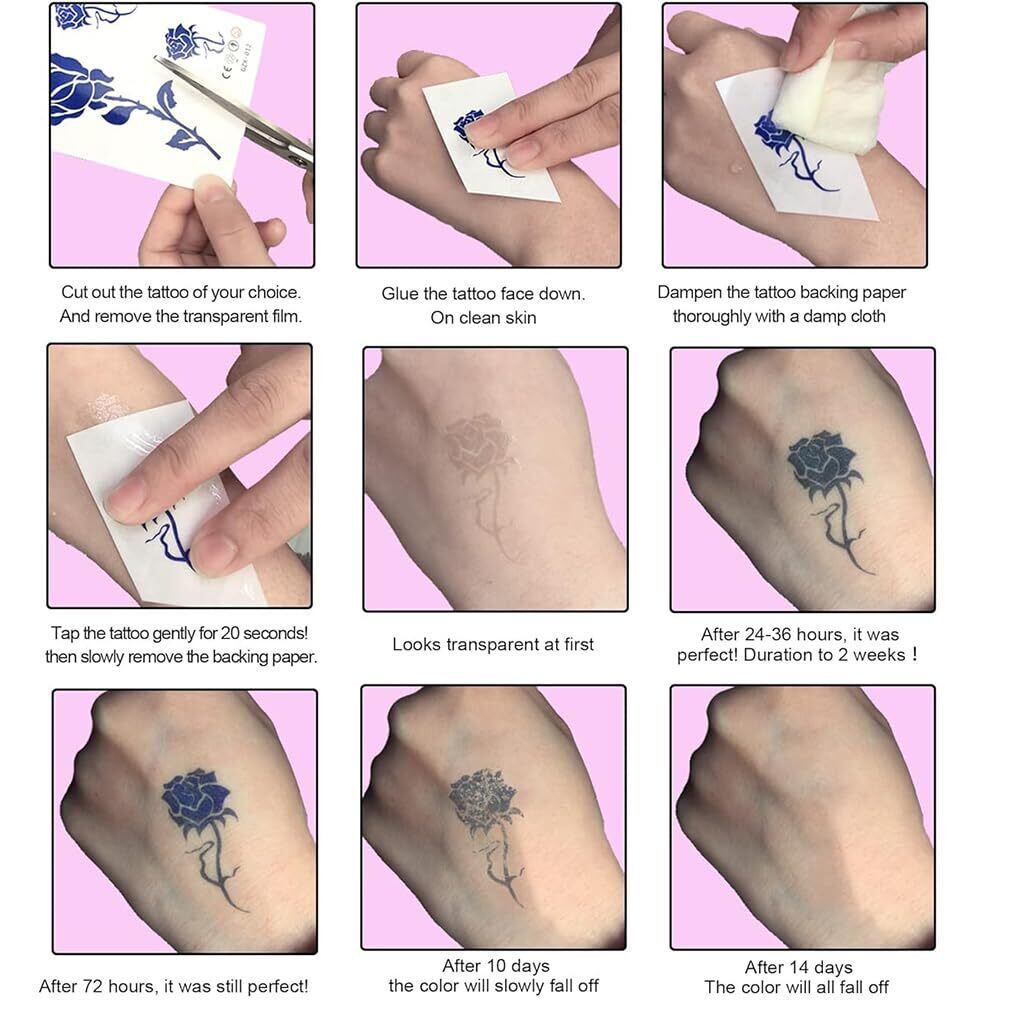 Cut out the tattoo of your choice.
And remove the transparent film.

Glue the tattoo face down.
On clean skin

Dampen the tattoo backing paper
thoroughly with a damp cloth

Tap the tattoo gently for 20 seconds!
then slowly remove the backing paper.

Looks transparent at first

After 24-36 hours, it was
perfect! Duration to 2 weeks！

After 72 hours, it was still perfect!

After 10 days
the color will slowly fall off

After 14 days
The color will all fall off