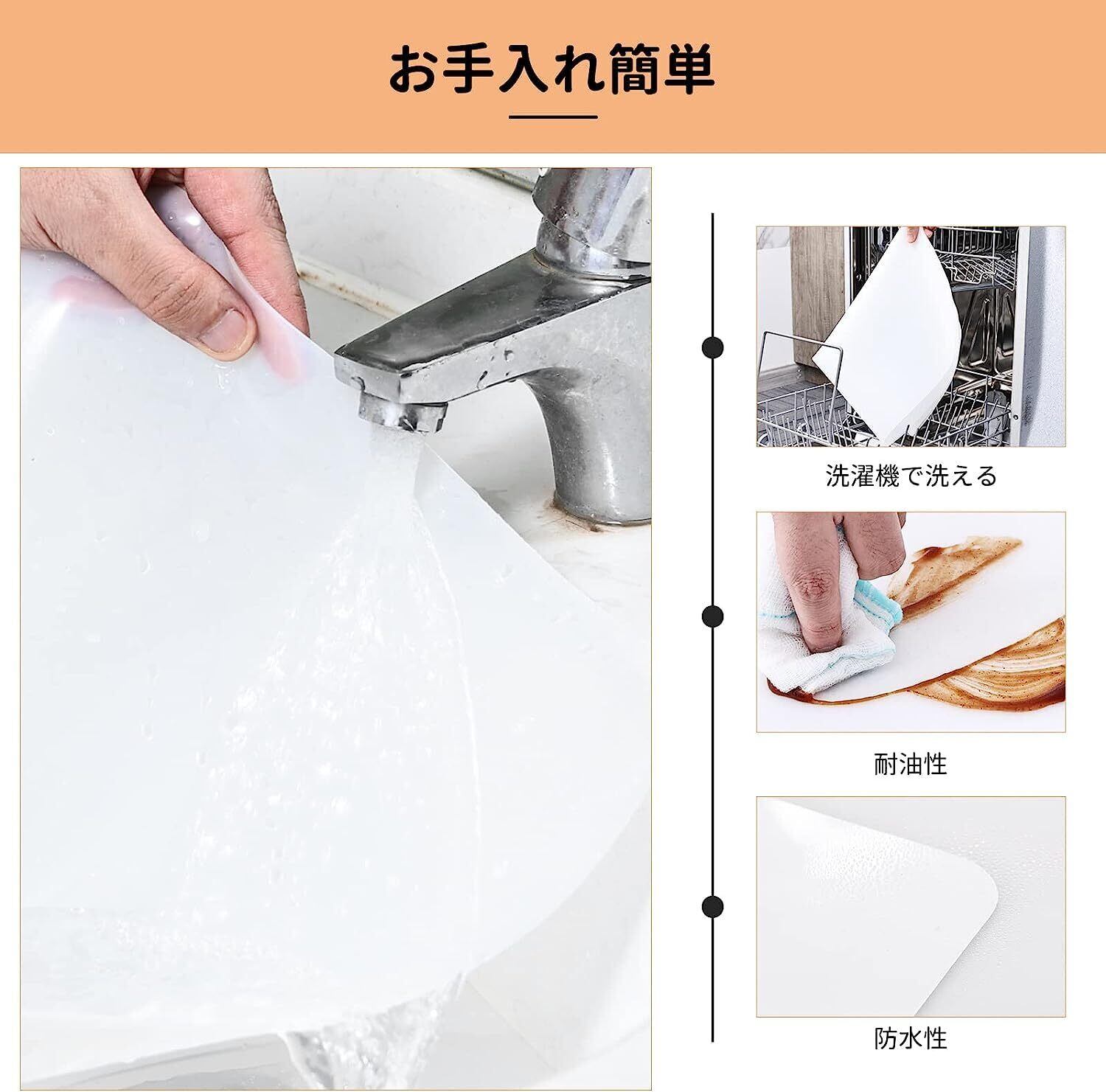 お手入れ簡単

洗濯機で洗える

耐油性

防水性