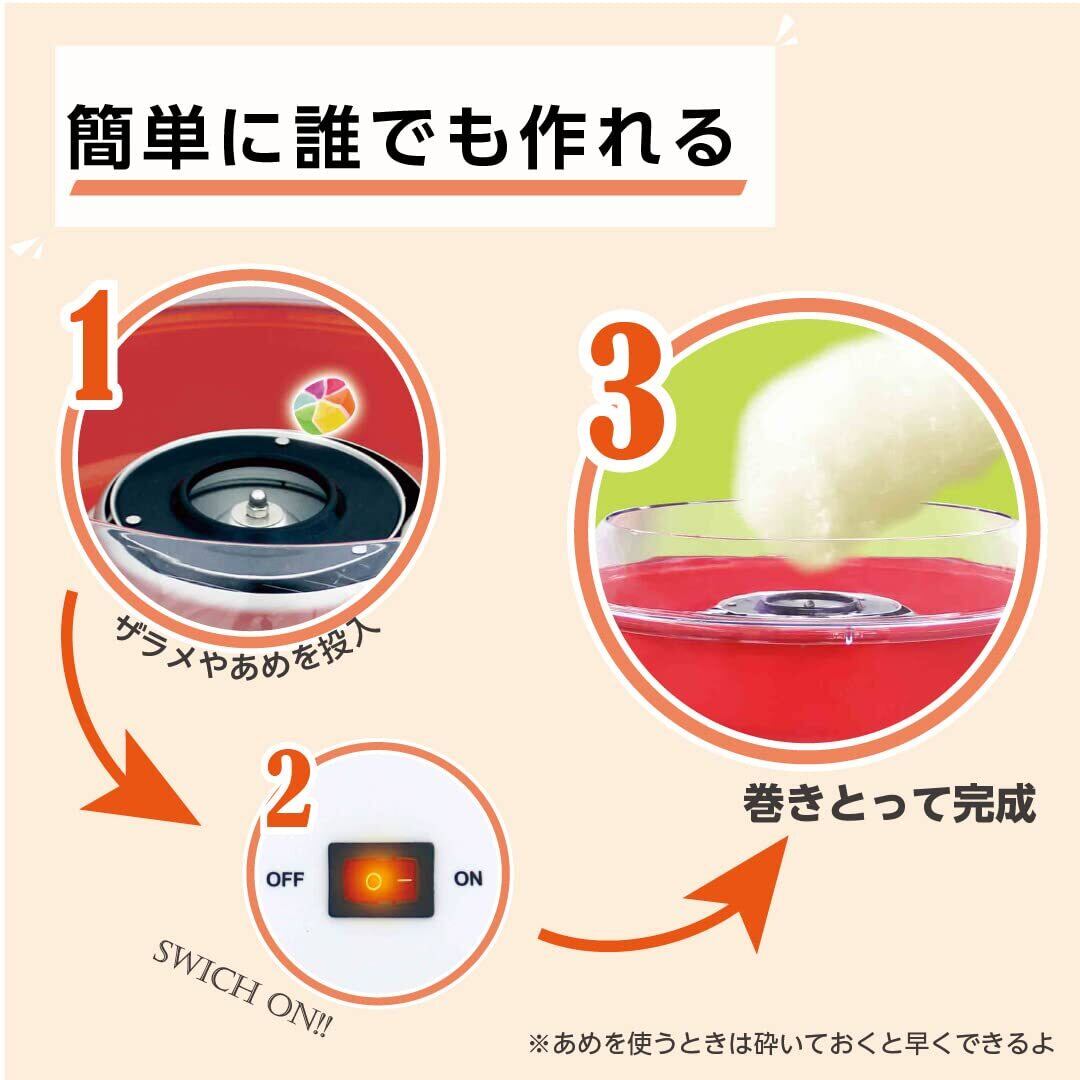 簡単に誰でも作れる

1

ザラメやあめを投入

2

OFF

ON

SWICH ON!!

3

巻きとって完成

※あめを使うときは砕いておくと早くできるよ