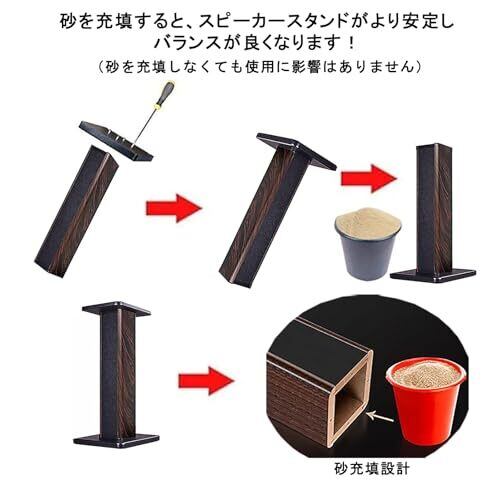 砂を充填すると、スピーカースタンドがより安定しバランスが良くなります！
（砂を充填しなくても使用に影響はありません）

砂充填設計