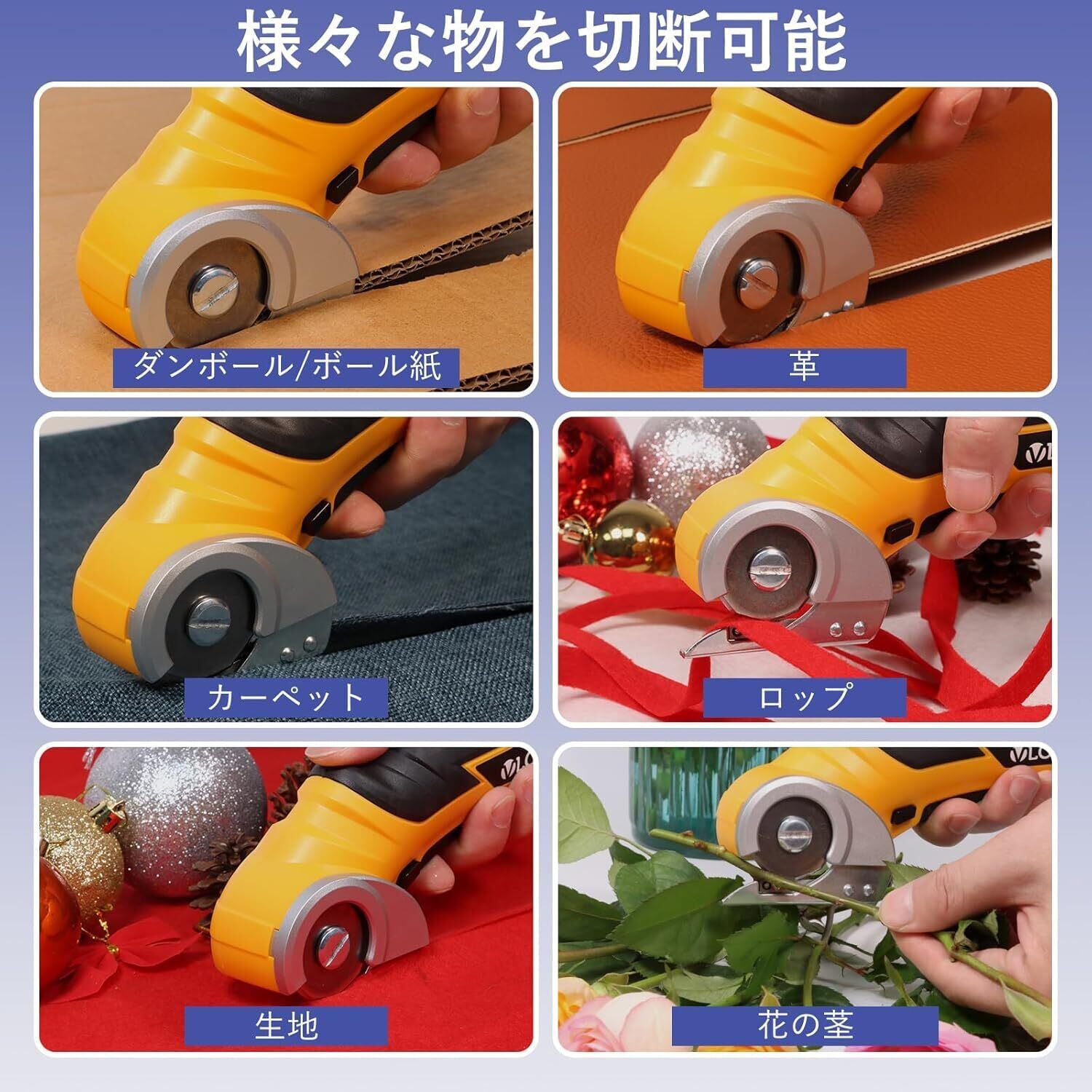 様々な物を切断可能

ダンボール/ボール紙

革

カーペット

ロップ

生地

花の茎