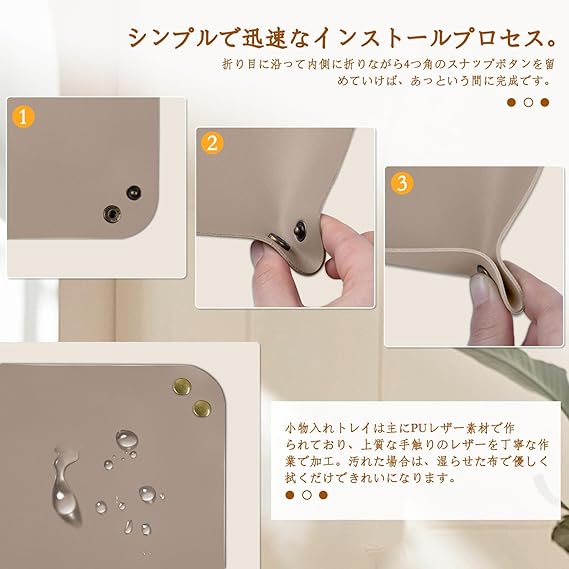 シンプルで迅速なインストールプロセス。

折り目に沿って内側に折りながら4つ角のスナップボタンを留めていけば、あっという間に完成です。

1

2

3

小物入れトレイは主にPUレザー素材で作られており、上質な手触りのレザーを丁寧な作業で加工。汚れた場合は、湿らせた布で優しく拭くだけできれいになります。