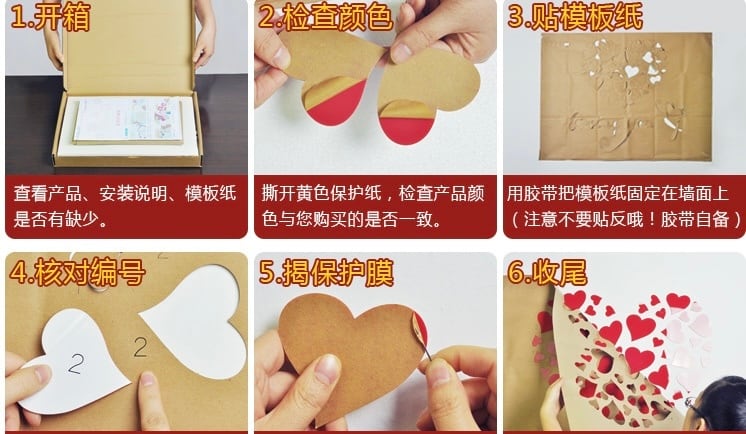 1.开箱

查看产品、安装说明、模板纸是否有缺少。

2.检查颜色

撕开黄色保护纸，检查产品颜色与您购买的是否一致。

3.贴模板纸

用胶带把模板纸固定在墙面上（注意不要贴反哦！胶带自备）

4.核对编号

2

2

5.揭保护膜

6.收尾