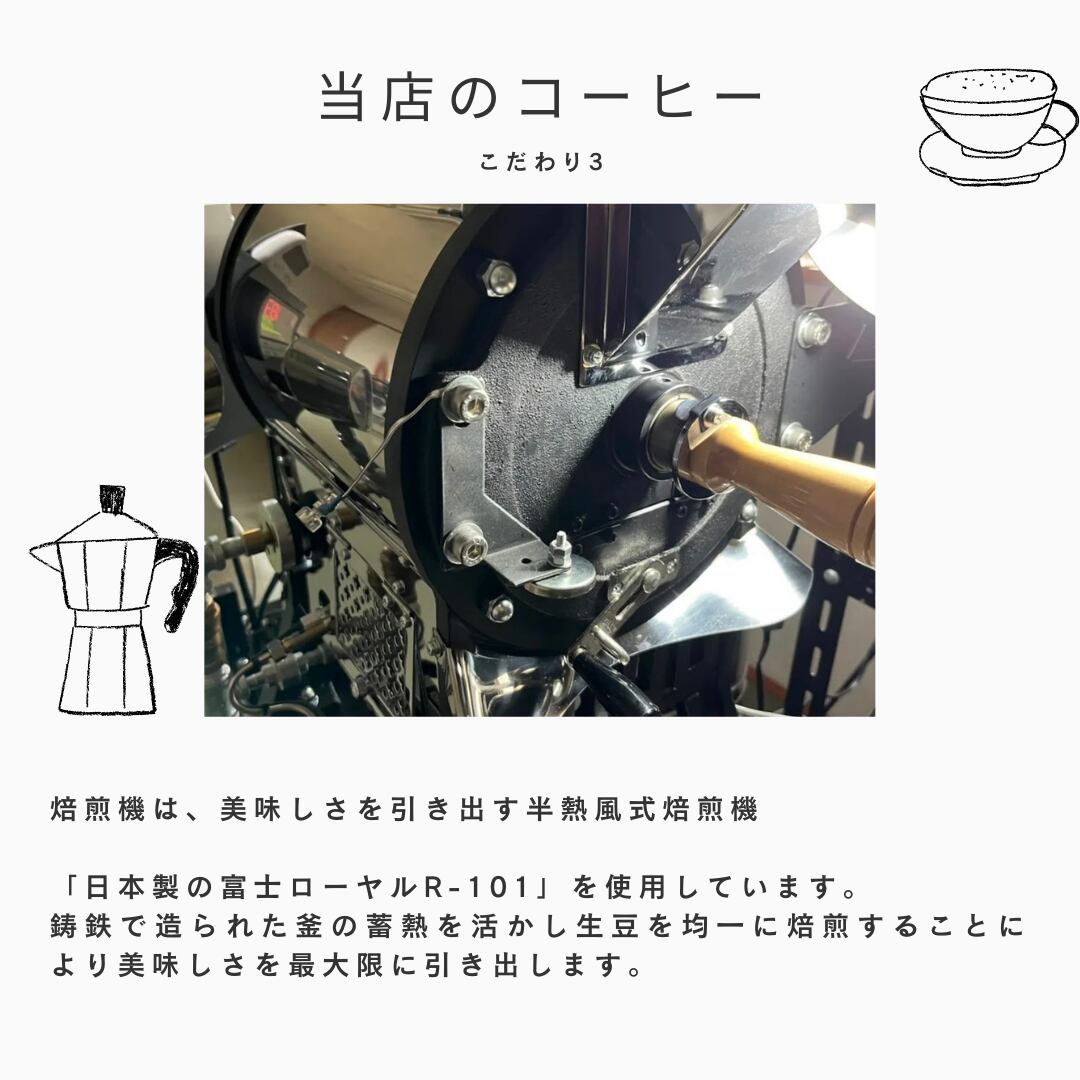 当店のコーヒー

こだわり3

焙煎機は、美味しさを引き出す半熱風式焙煎機

「日本製の富士ローヤルR-101」を使用しています。
鋳鉄で造られた釜の蓄熱を活かし生豆を均一に焙煎することにより美味しさを最大限に引き出します。