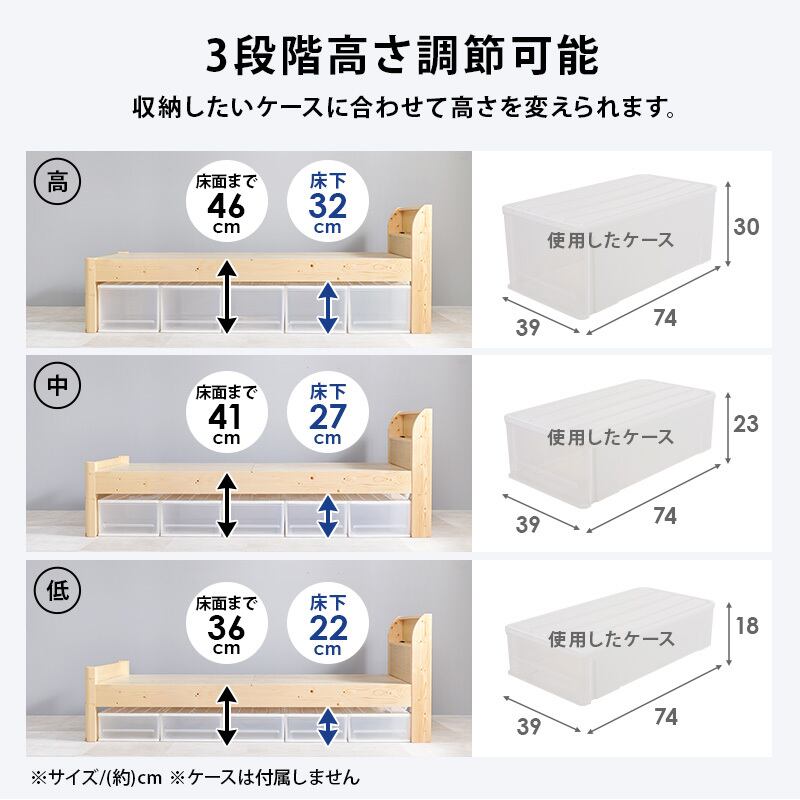 3段階高さ調節可能

収納したいケースに合わせて高さを変えられます。

高

床面まで 46 cm

床下 32 cm

使用したケース

30

39

74

中

床面まで 41 cm

床下 27 cm

使用したケース

23

39

74

低

床面まで 36 cm

床下 22 cm

使用したケース

18

39

74

※サイズ/(約)cm ※ケースは付属しません