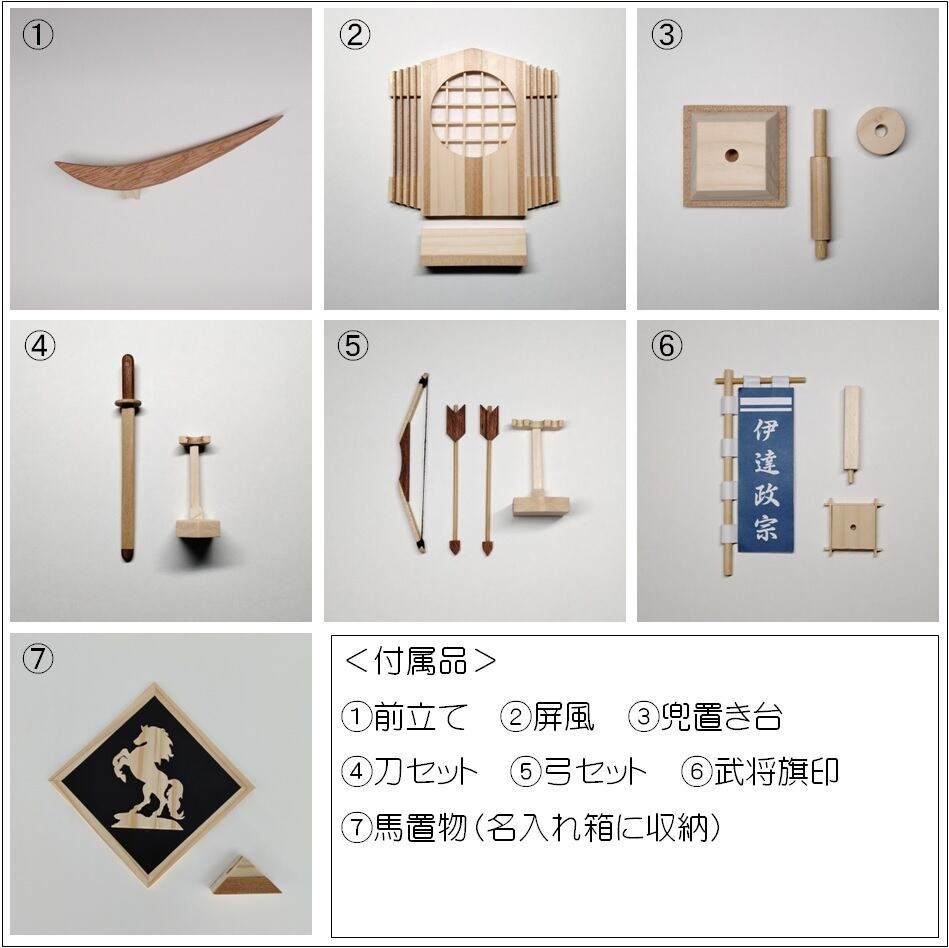 ①

②

③

④

⑤

⑥

伊達政宗

⑦

＜付属品＞

①前立て　②屏風　③兜置き台

④刀セット　⑤弓セット　⑥武将旗印

⑦馬置物（名入れ箱に収納）