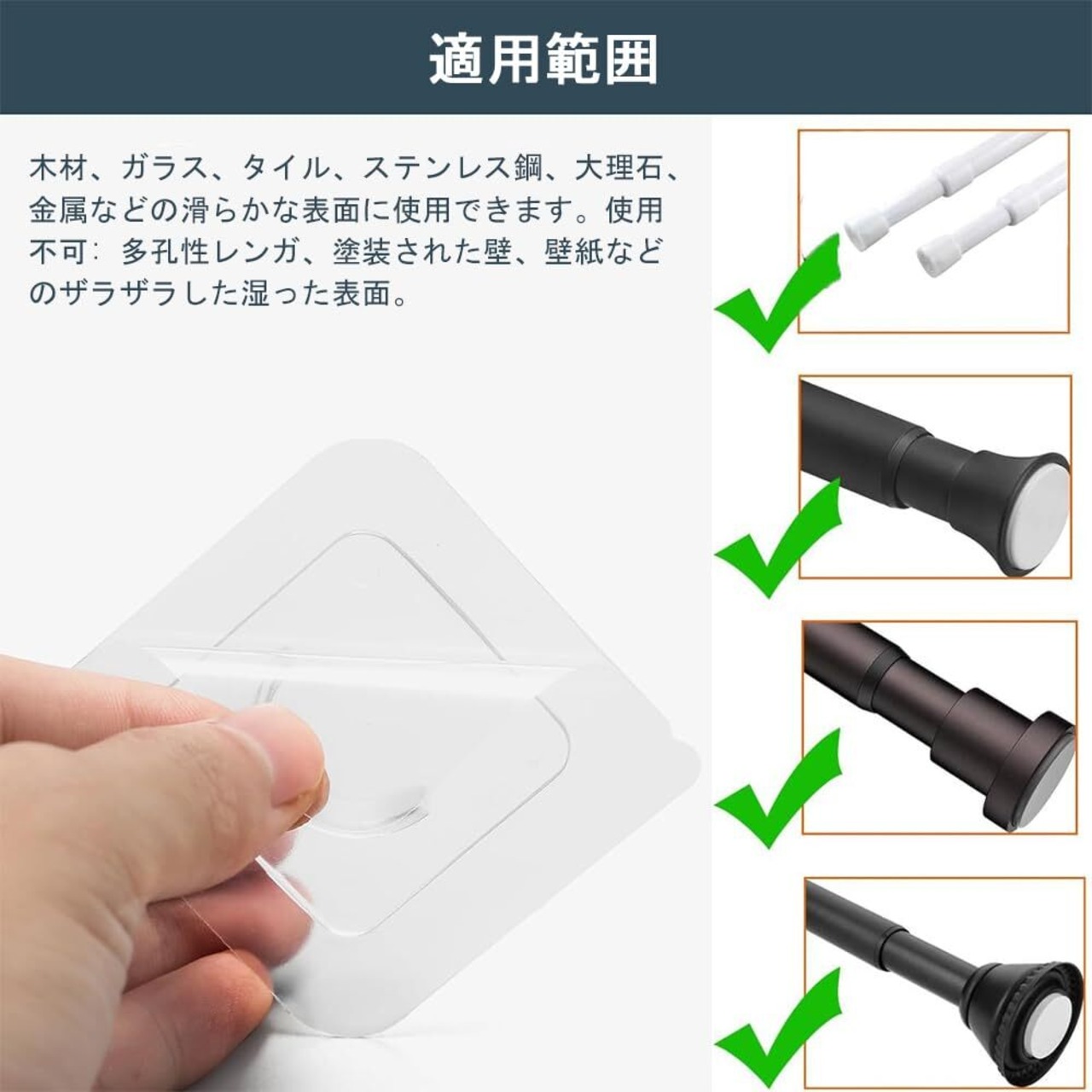 適用範囲

木材、ガラス、タイル、ステンレス鋼、大理石、金属などの滑らかな表面に使用できます。使用不可：多孔性レンガ、塗装された壁、壁紙などのザラザラした湿った表面。