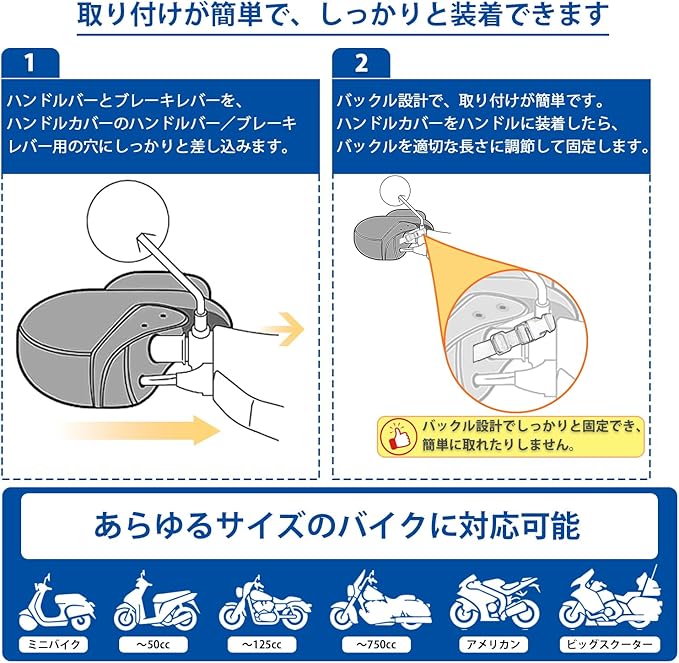 取り付けが簡単で、しっかりと装着できます

1

ハンドルバーとブレーキレバーを、ハンドルカバーのハンドルバー／ブレーキレバー用の穴にしっかりと差し込みます。

2

バックル設計で、取り付けが簡単です。ハンドルカバーをハンドルに装着したら、バックルを適切な長さに調節して固定します。

バックル設計でしっかりと固定でき、簡単に取れたりしません。

あらゆるサイズのバイクに対応可能

ミニバイク

～50cc

～125cc

～750cc

アメリカン

ビッグスクーター