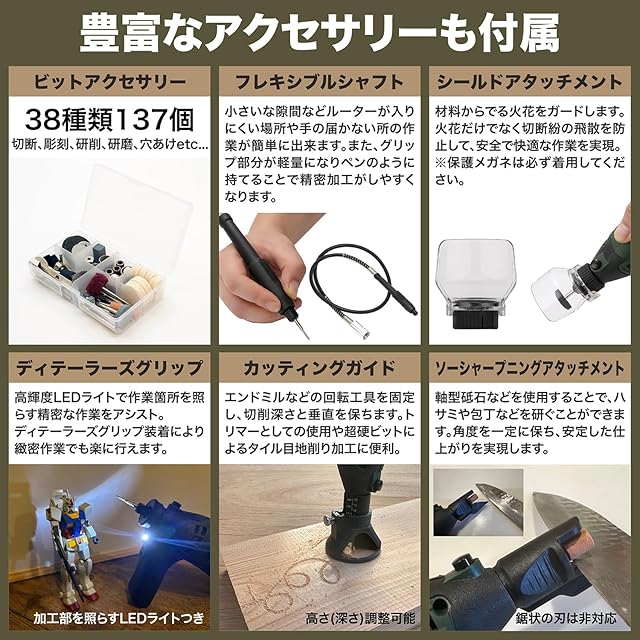 豊富なアクセサリーも付属

ビットアクセサリー

38種類137個
切断、彫刻、研削、研磨、穴あけetc...

フレキシブルシャフト

小さいな隙間などルーターが入りにくい場所や手の届かない所の作業が簡単に出来ます。また、グリップ部分が軽量になりペンのように持てることで精密加工がしやすくなります。

シールドアタッチメント

材料からでる火花をガードします。火花だけでなく切断紛の飛散を防止して、安全で快適な作業を実現。※保護メガネは必ず着用してください。

ディテーラーズグリップ

高輝度LEDライトで作業箇所を照らす精密な作業をアシスト。ディテーラーズグリップ装着により緻密作業でも楽に行えます。

加工部を照らすLEDライトつき

カッティングガイド

エンドミルなどの回転工具を固定し、切削深さと垂直を保ちます。トリマーとしての使用や超硬ビットによるタイル目地削り加工に便利。

高さ(深さ)調整可能

ソーシャープニングアタッチメント

軸型砥石などを使用することで、ハサミや包丁などを研ぐことができます。角度を一定に保ち、安定した仕上がりを実現します。

鋸状の刃は非対応