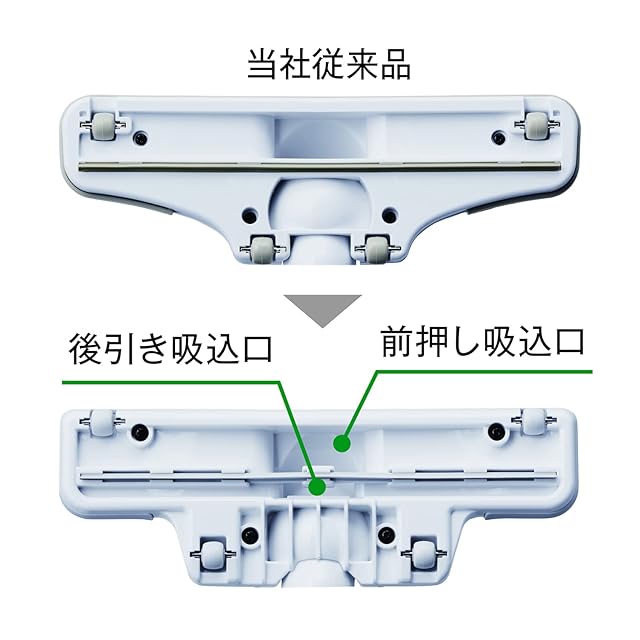 当社従来品

後引き吸込口

前押し吸込口