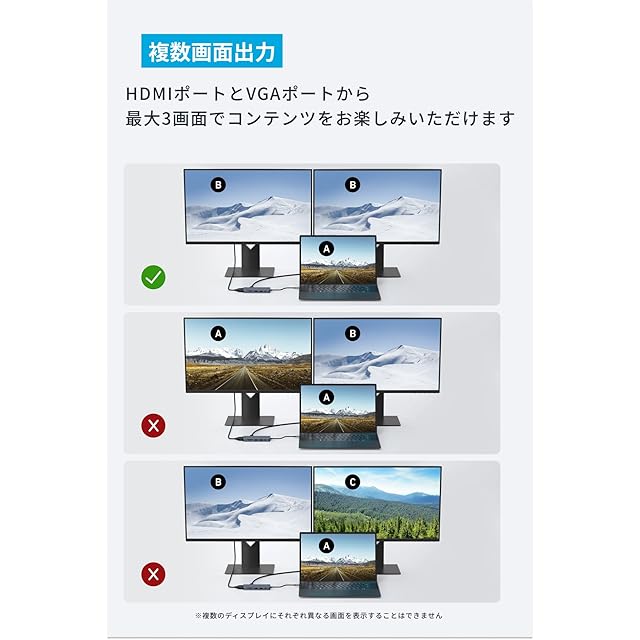 複数画面出力

HDMIポートとVGAポートから
最大3画面でコンテンツをお楽しみいただけます

B
B
A

A
B
A

B
C
A

※複数のディスプレイにそれぞれ異なる画面を表示することはできません