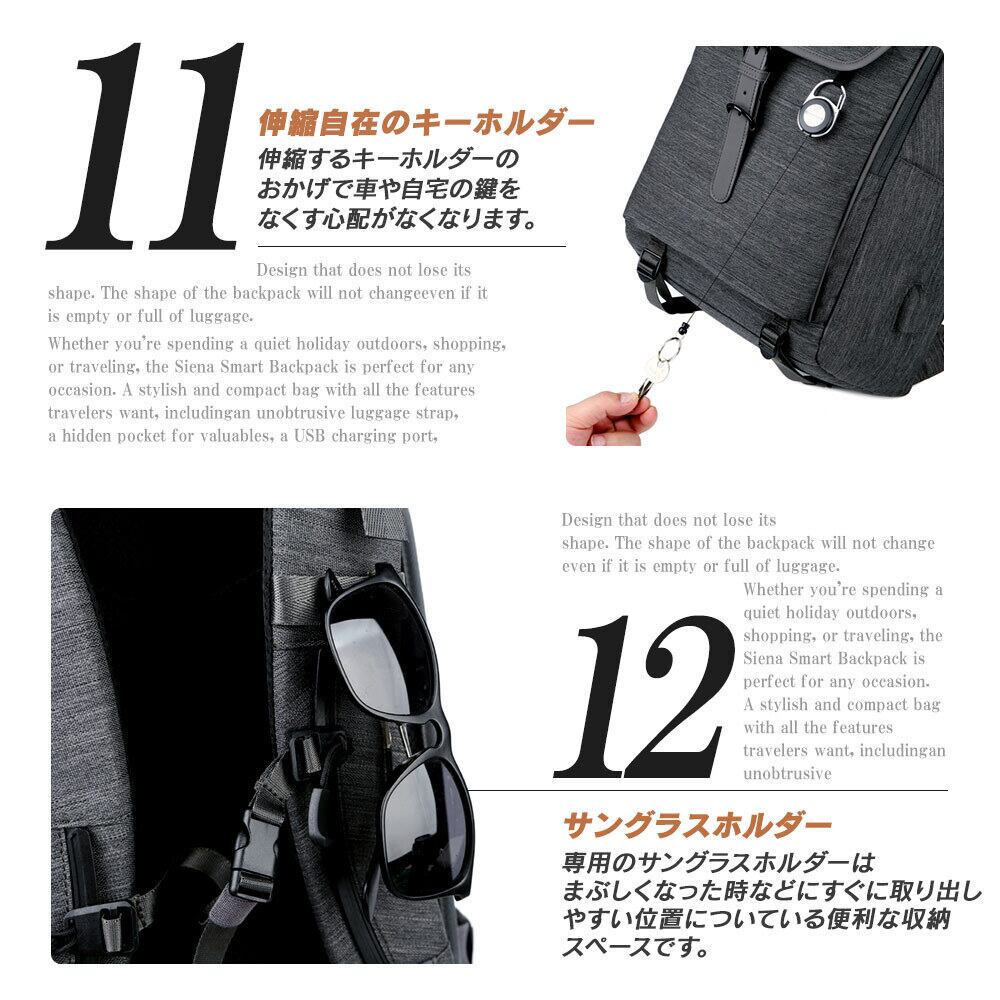 11

伸縮自在のキーホルダー

伸縮するキーホルダーのおかげで車や自宅の鍵をなくす心配がなくなります。

Design that does not lose its shape. The shape of the backpack will not changeeven if it is empty or full of luggage.

Whether you're spending a quiet holiday outdoors, shopping, or traveling, the Siena Smart Backpack is perfect for any occasion. A stylish and compact bag with all the features travelers want, includingan unobtrusive luggage strap, a hidden pocket for valuables, a USB charging port,

Design that does not lose its shape. The shape of the backpack will not change even if it is empty or full of luggage.

Whether you're spending a quiet holiday outdoors, shopping, or traveling, the Siena Smart Backpack is perfect for any occasion. A stylish and compact bag with all the features travelers want, includingan unobtrusive

12

サングラスホルダー

専用のサングラスホルダーはまぶしくなった時などにすぐに取り出しやすい位置についている便利な収納スペースです。