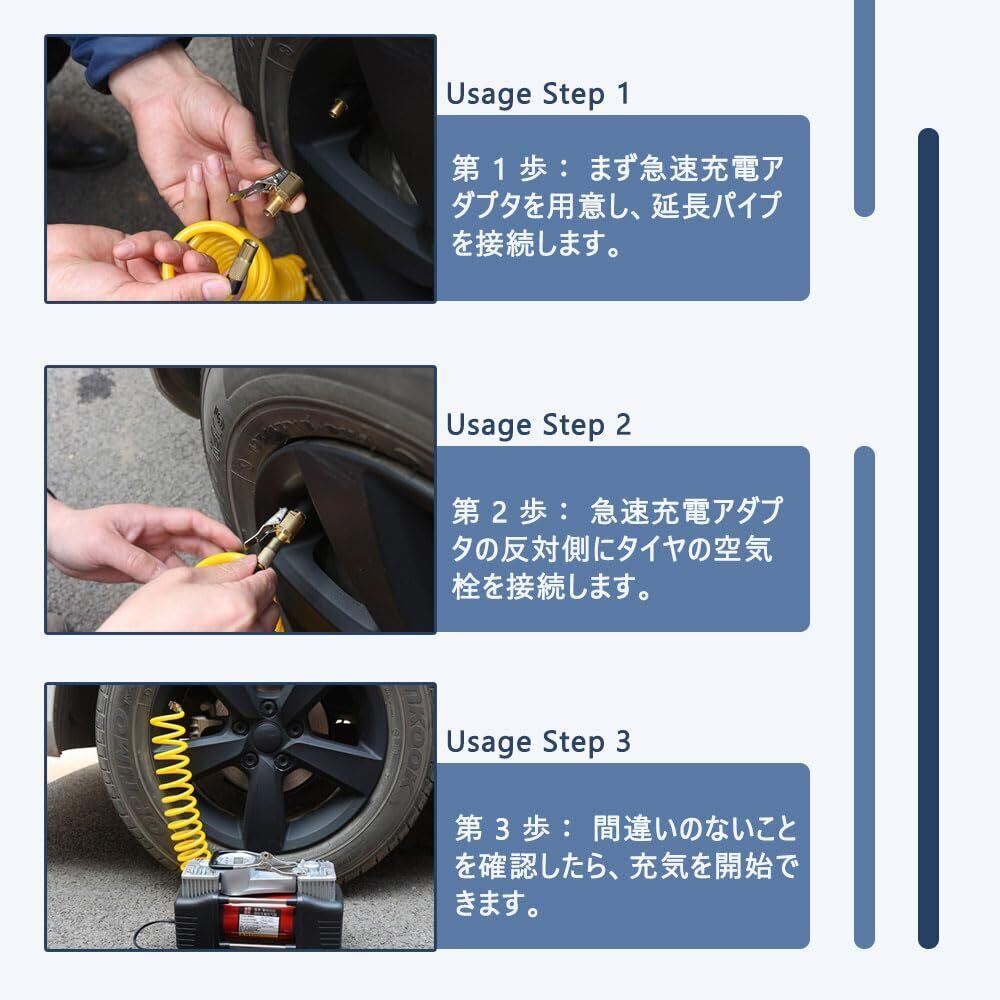 Usage Step 1

第 1 歩： まず急速充電アダプタを用意し、延長パイプを接続します。

Usage Step 2

第 2 歩： 急速充電アダプタの反対側にタイヤの空気栓を接続します。

Usage Step 3

第 3 歩： 間違いのないことを確認したら、充気を開始できます。