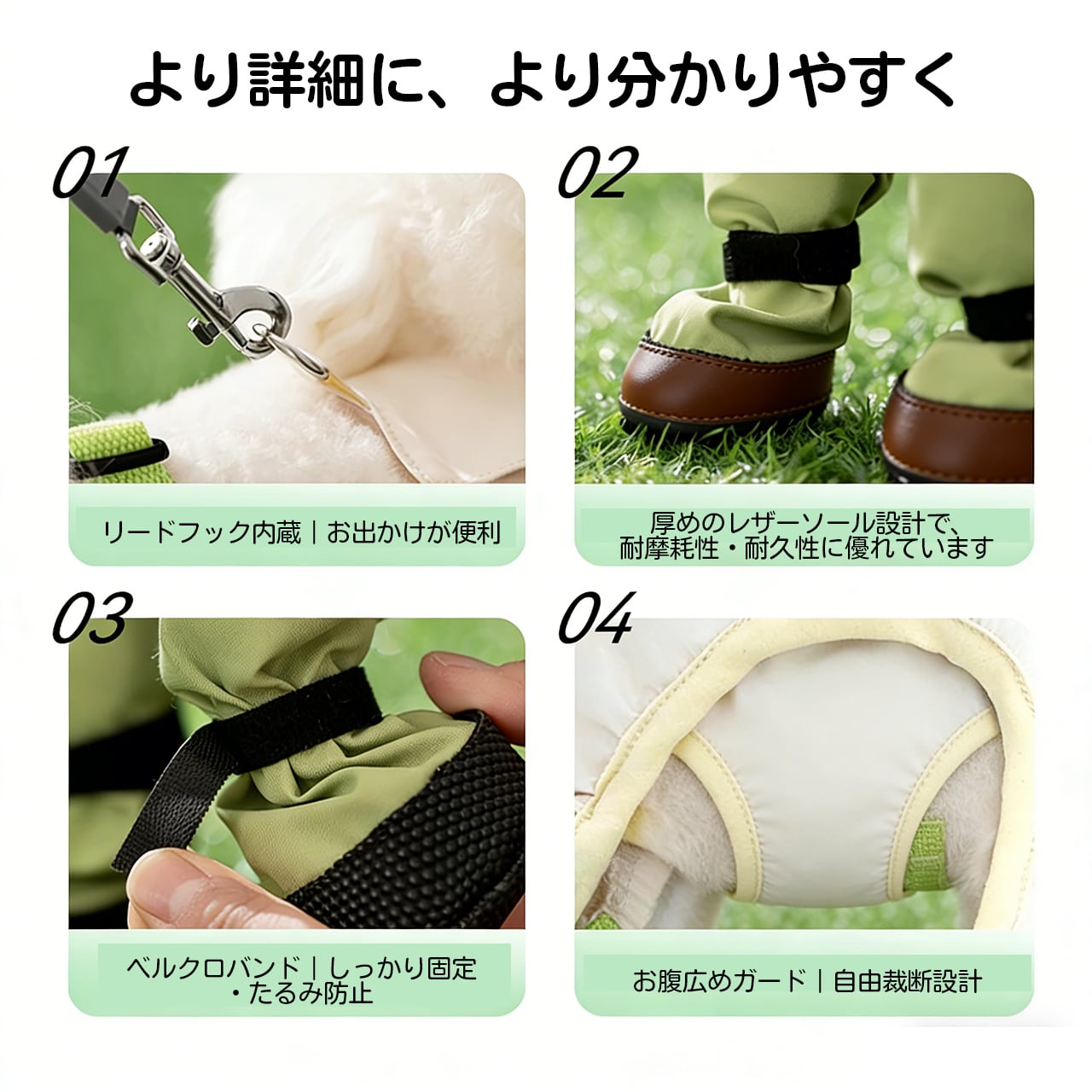 より詳細に、より分かりやすく

01

リードフック内蔵｜お出かけが便利

02

厚めのレザーソール設計で、耐摩耗性・耐久性に優れています

03

ベルクロバンド｜しっかり固定・たるみ防止

04

お腹広めガード｜自由裁断設計