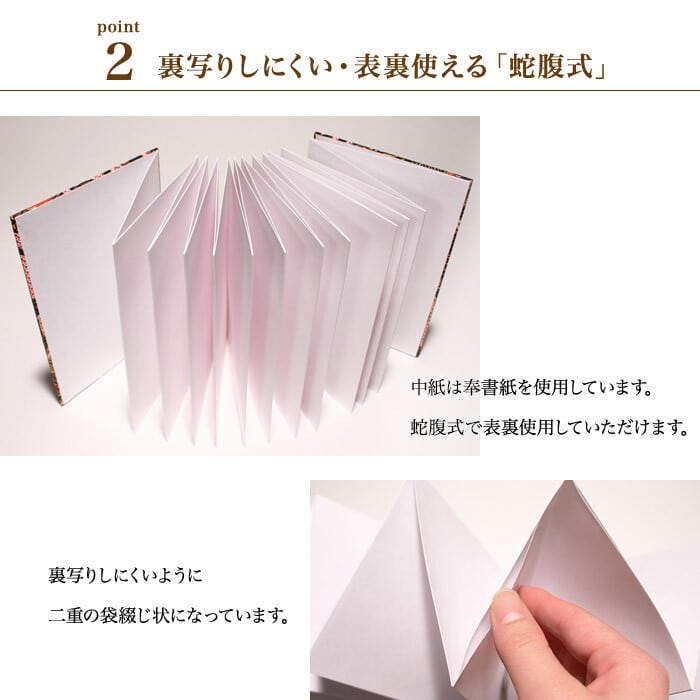 point
2 裏写りしにくい・表裏使える「蛇腹式」

中紙は奉書紙を使用しています。

蛇腹式で表裏使用していただけます。

裏写りしにくいように

二重の袋綴じ状になっています。