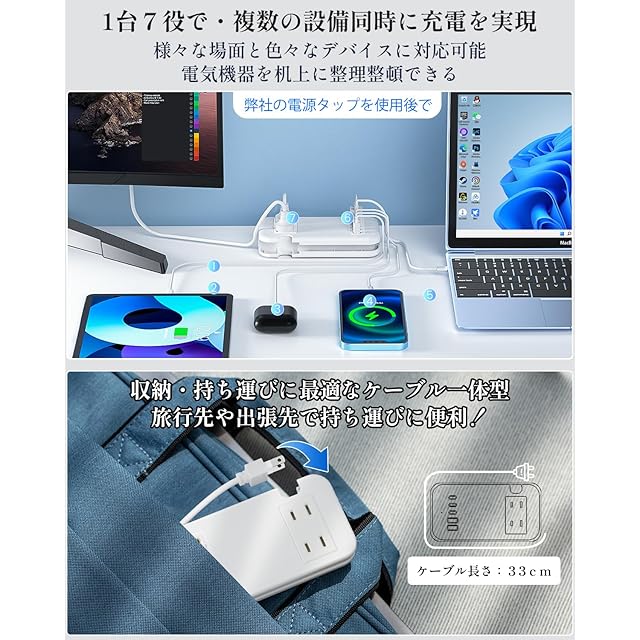 1台７役で・複数の設備同時に充電を実現
様々な場面と色々なデバイスに対応可能
電気機器を机上に整理整頓できる

弊社の電源タップを使用後で

7 6 1 2 3 4 5

収納・持ち運びに最適なケーブル一体型
旅行先や出張先で持ち運びに便利！

ケーブル長さ：33cm