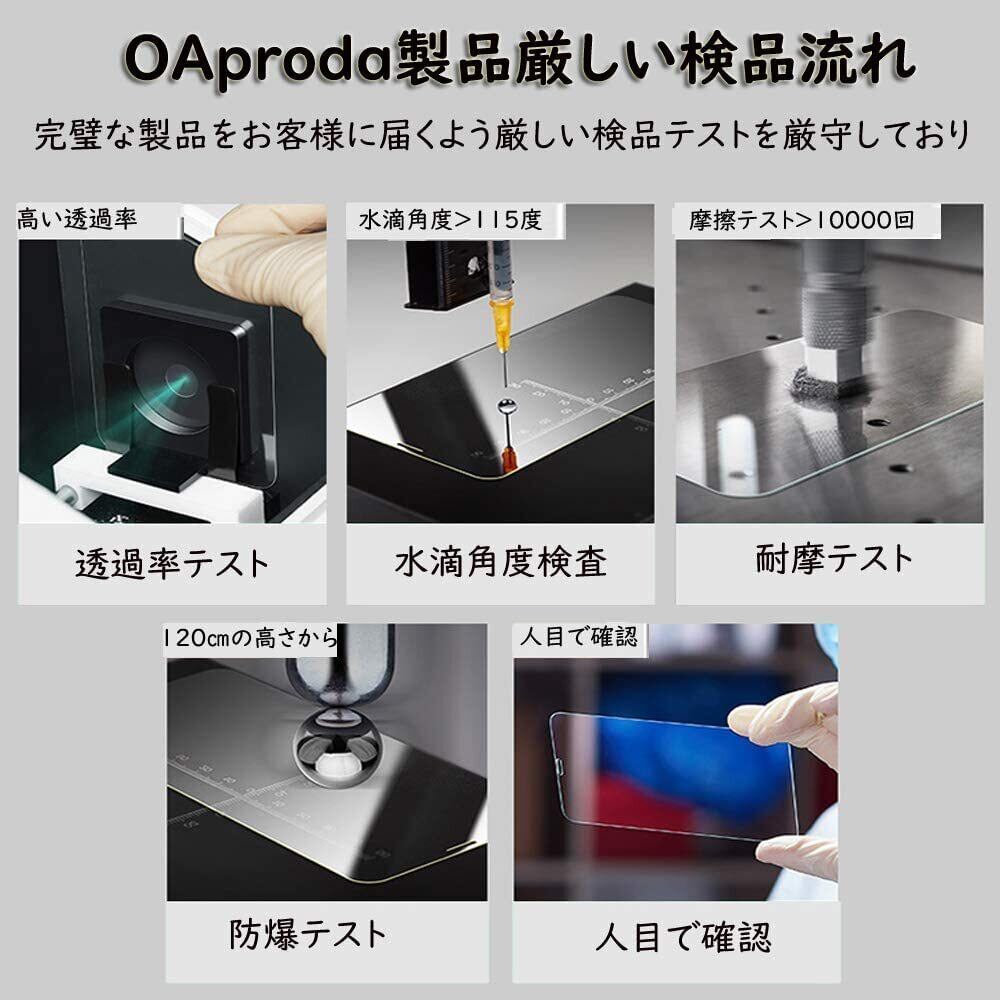 OAproda製品厳しい検品流れ

完璧な製品をお客様に届くよう厳しい検品テストを厳守しており

高い透過率

透過率テスト

水滴角度＞115度

水滴角度検査

摩擦テスト＞10000回

耐摩テスト

120㎝の高さから

防爆テスト

人目で確認

人目で確認