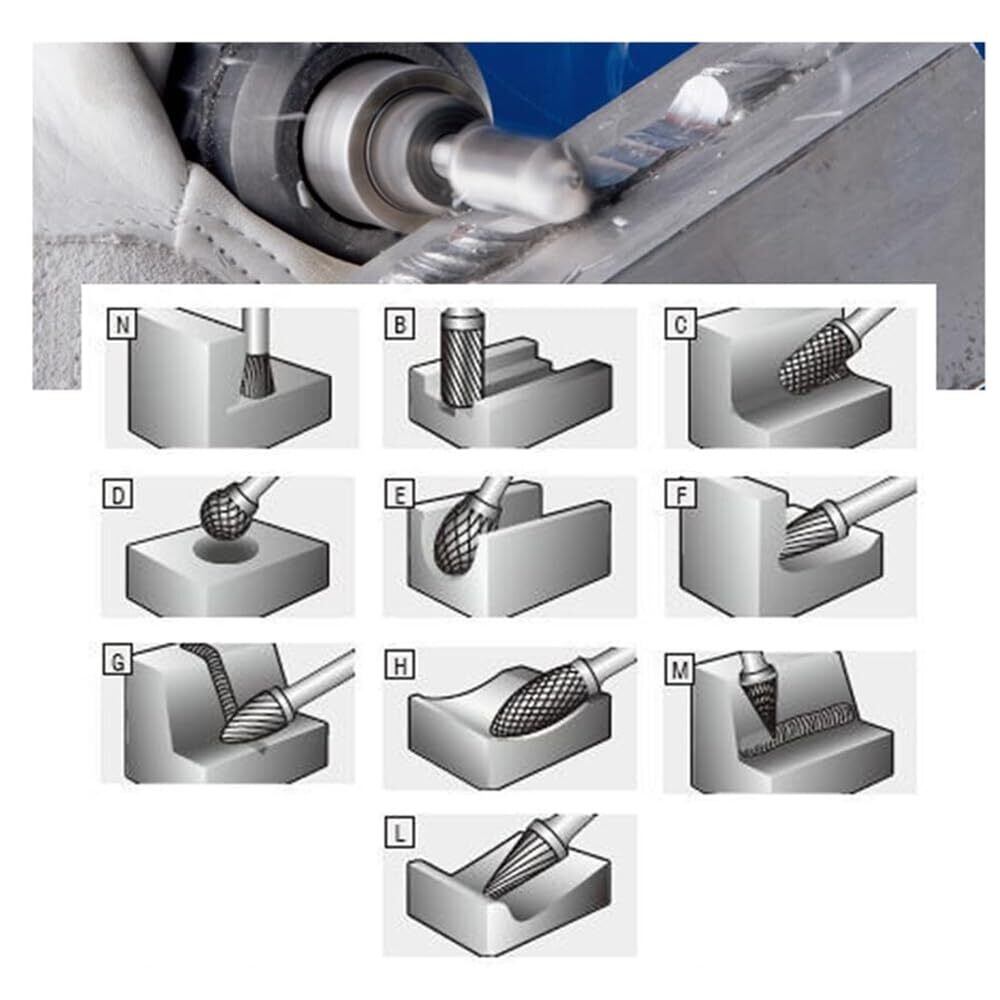 N
B
C
D
E
F
G
H
M
L