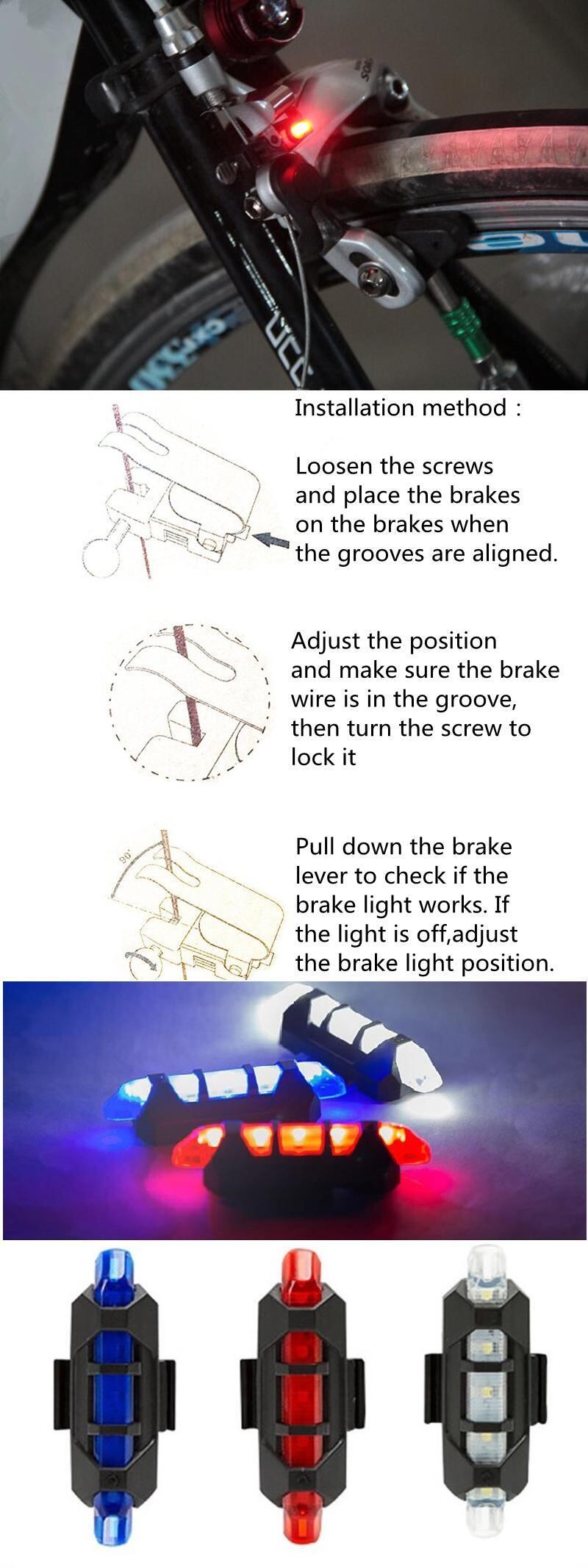 Installation method :

Loosen the screws and place the brakes on the brakes when the grooves are aligned.

Adjust the position and make sure the brake wire is in the groove, then turn the screw to lock it

90°

Pull down the brake lever to check if the brake light works. If the light is off,adjust the brake light position.