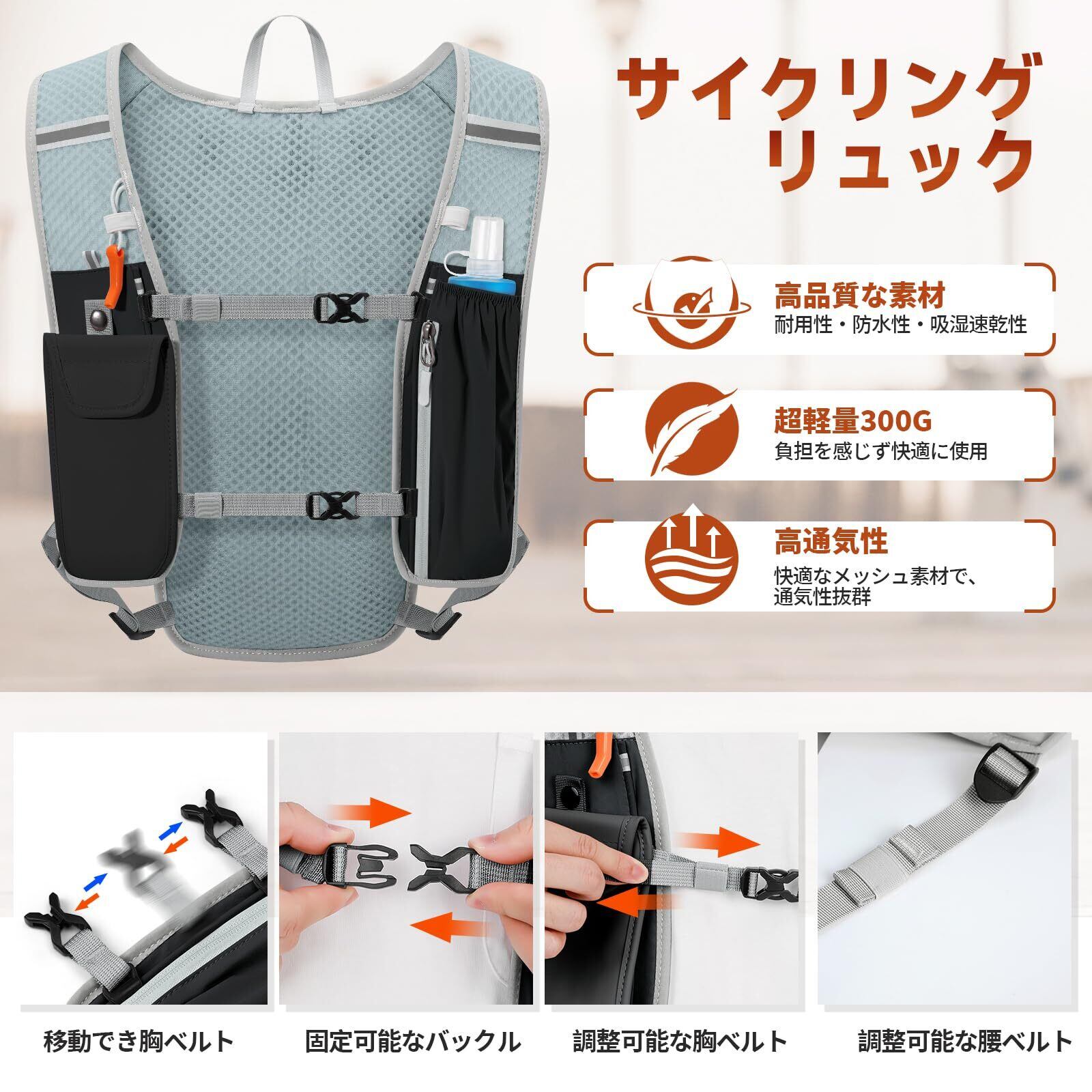 サイクリング
リュック

高品質な素材
耐用性・防水性・吸湿速乾性

超軽量300G
負担を感じず快適に使用

高通気性
快適なメッシュ素材で、通気性抜群

移動でき胸ベルト

固定可能なバックル

調整可能な胸ベルト

調整可能な腰ベルト