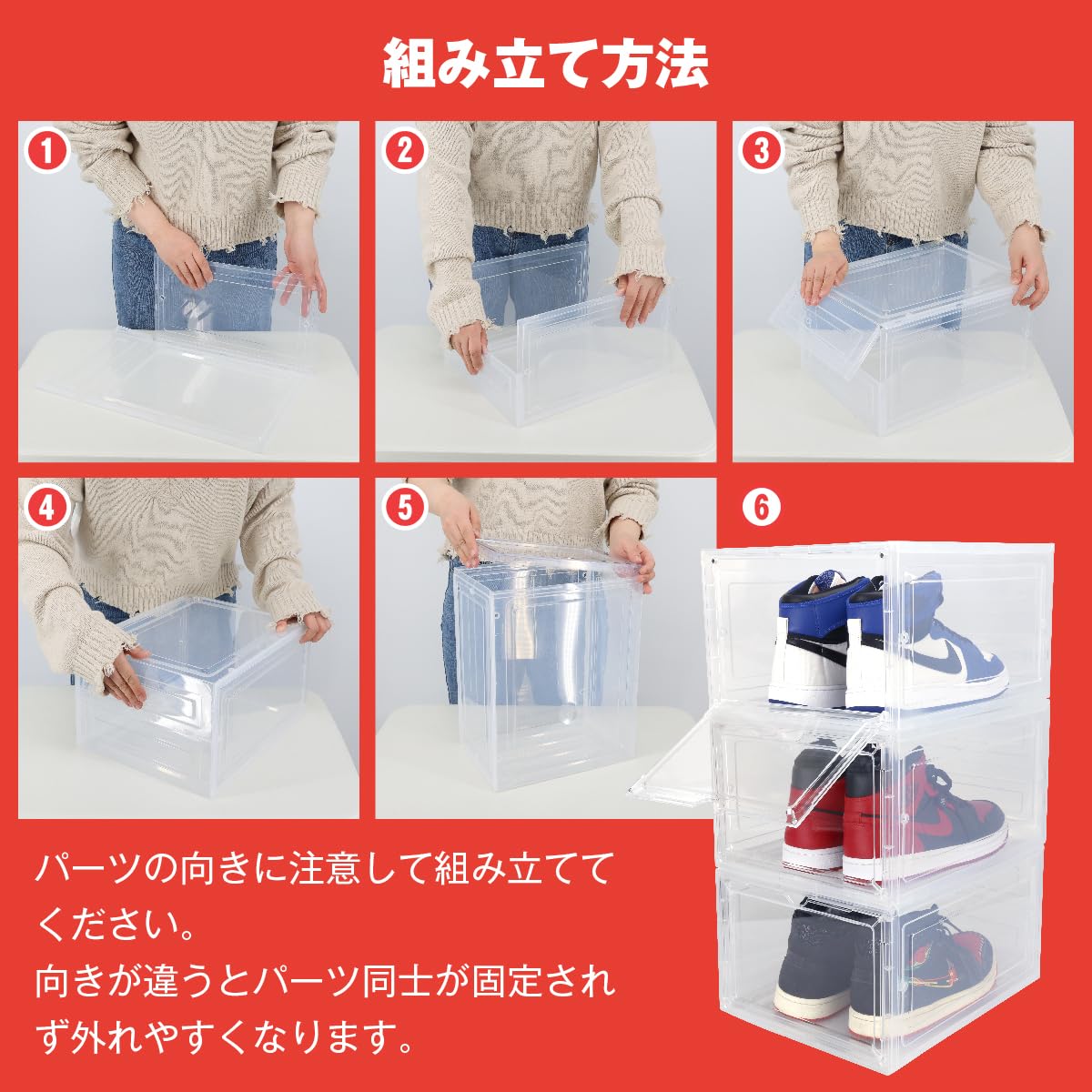 組み立て方法

1

2

3

4

5

6

パーツの向きに注意して組み立ててください。
向きが違うとパーツ同士が固定されず外れやすくなります。