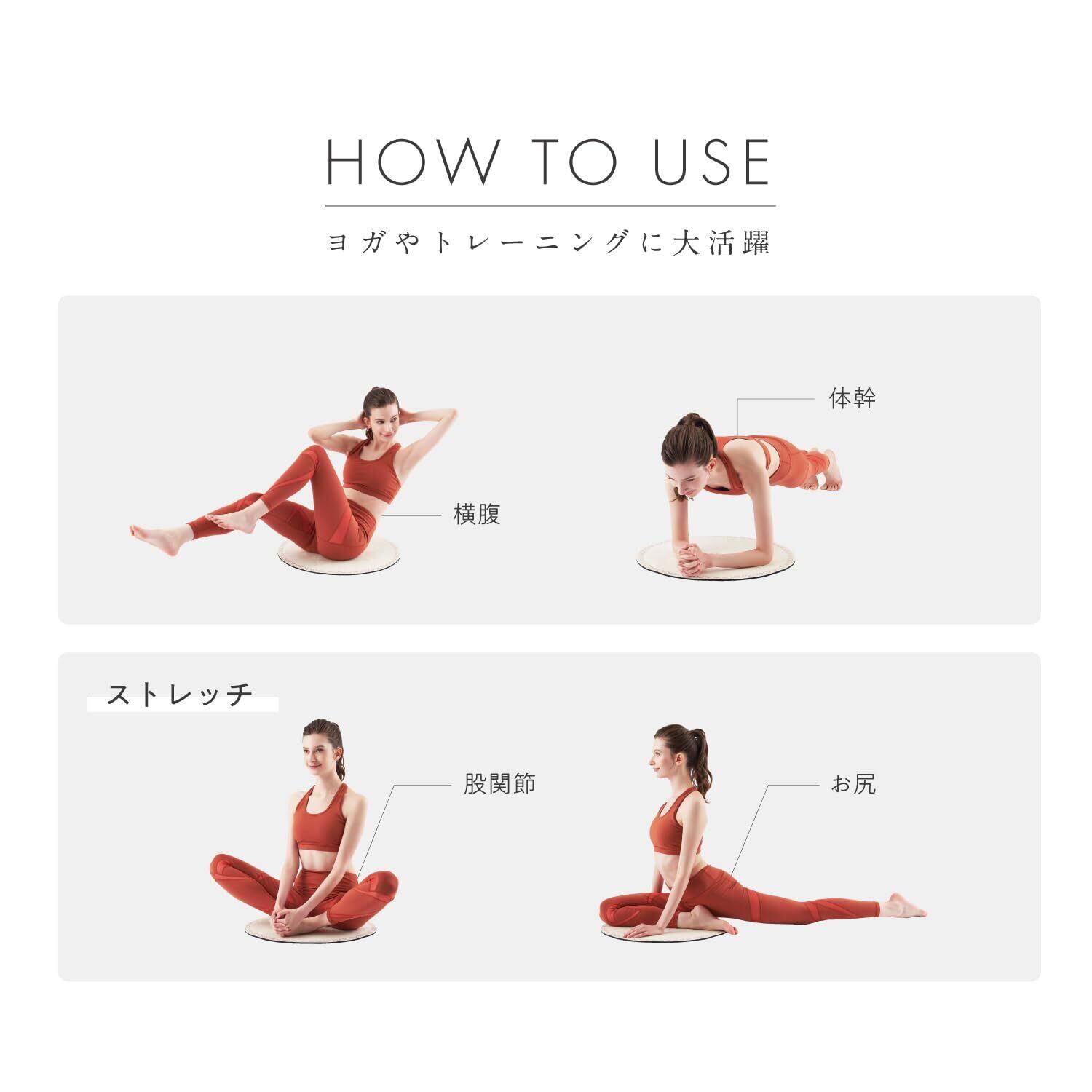 HOW TO USE

ヨガやトレーニングに大活躍

横腹

体幹

ストレッチ

股関節

お尻